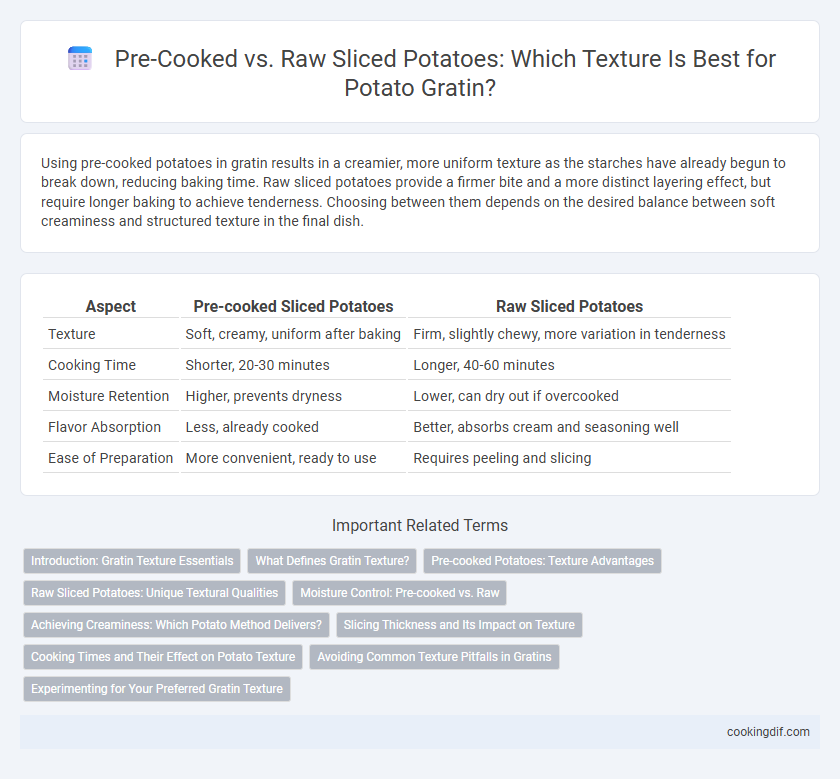 Pre-Cooked vs. Raw Sliced Potatoes: Which Texture Is Best for Potato Gratin?

Using pre-cooked potatoes in gratin results in a creamier, more uniform texture as the starches have already begun to break down, reducing baking time. Raw sliced potatoes provide a firmer bite and a more distinct layering effect, but require longer baking to achieve tenderness. Choosing between them depends on the desired balance between soft creaminess and structured texture in the final dish.

| Aspect | Pre-cooked Sliced Potatoes | Raw Sliced Potatoes |
|---|---|---|
| Texture | Soft, creamy, uniform after baking | Firm, slightly chewy, more variation in tenderness |
| Cooking Time | Shorter, 20-30 minutes | Longer, 40-60 minutes |
| Moisture Retention | Higher, prevents dryness | Lower, can dry out if overcooked |
| Flavor Absorption | Less, already cooked | Better, absorbs cream and seasoning well |
| Ease of Preparation | More convenient, ready to use | Requires peeling and slicing |

Important Related Terms

Introduction: Gratin Texture Essentials
What Defines Gratin Texture?
Pre-cooked Potatoes: Texture Advantages
Raw Sliced Potatoes: Unique Textural Qualities
Moisture Control: Pre-cooked vs. Raw
Achieving Creaminess: Which Potato Method Delivers?
Slicing Thickness and Its Impact on Texture
Cooking Times and Their Effect on Potato Texture
Avoiding Common Texture Pitfalls in Gratins
Experimenting for Your Preferred Gratin Texture

cookingdif.com