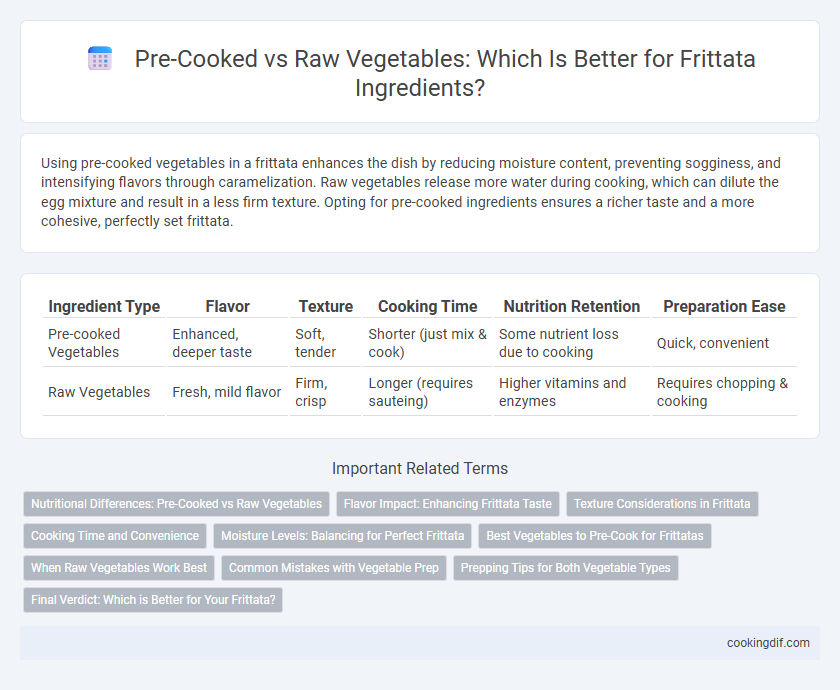 Pre-Cooked vs Raw Vegetables: Which Is Better for Frittata Ingredients?

Using pre-cooked vegetables in a frittata enhances the dish by reducing moisture content, preventing sogginess, and intensifying flavors through caramelization. Raw vegetables release more water during cooking, which can dilute the egg mixture and result in a less firm texture. Opting for pre-cooked ingredients ensures a richer taste and a more cohesive, perfectly set frittata.

| Ingredient Type | Flavor | Texture | Cooking Time | Nutrition Retention | Preparation Ease |
|---|---|---|---|---|---|
| Pre-cooked Vegetables | Enhanced, deeper taste | Soft, tender | Shorter (just mix & cook) | Some nutrient loss due to cooking | Quick, convenient |
| Raw Vegetables | Fresh, mild flavor | Firm, crisp | Longer (requires sauteing) | Higher vitamins and enzymes | Requires chopping & cooking |

Important Related Terms

Nutritional Differences: Pre-Cooked vs Raw Vegetables
Flavor Impact: Enhancing Frittata Taste
Texture Considerations in Frittata
Cooking Time and Convenience
Moisture Levels: Balancing for Perfect Frittata
Best Vegetables to Pre-Cook for Frittatas
When Raw Vegetables Work Best
Common Mistakes with Vegetable Prep
Prepping Tips for Both Vegetable Types
Final Verdict: Which is Better for Your Frittata?

cookingdif.com