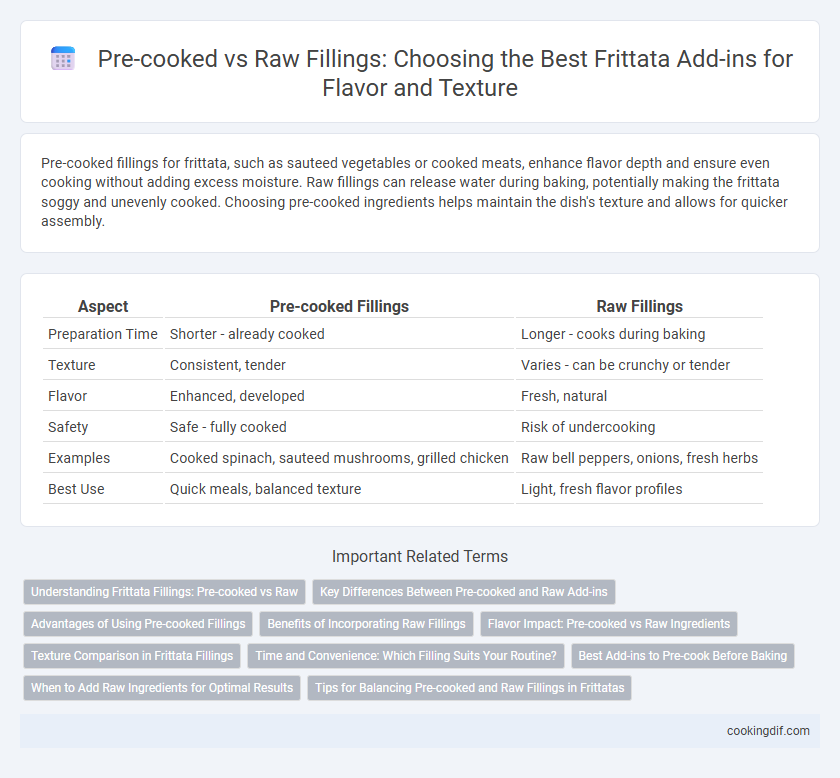 Pre-cooked vs Raw Fillings: Choosing the Best Frittata Add-ins for Flavor and Texture

Pre-cooked fillings for frittata, such as sauteed vegetables or cooked meats, enhance flavor depth and ensure even cooking without adding excess moisture. Raw fillings can release water during baking, potentially making the frittata soggy and unevenly cooked. Choosing pre-cooked ingredients helps maintain the dish's texture and allows for quicker assembly.

| Aspect | Pre-cooked Fillings | Raw Fillings |
|---|---|---|
| Preparation Time | Shorter - already cooked | Longer - cooks during baking |
| Texture | Consistent, tender | Varies - can be crunchy or tender |
| Flavor | Enhanced, developed | Fresh, natural |
| Safety | Safe - fully cooked | Risk of undercooking |
| Examples | Cooked spinach, sauteed mushrooms, grilled chicken | Raw bell peppers, onions, fresh herbs |
| Best Use | Quick meals, balanced texture | Light, fresh flavor profiles |

Important Related Terms

Understanding Frittata Fillings: Pre-cooked vs Raw
Key Differences Between Pre-cooked and Raw Add-ins
Advantages of Using Pre-cooked Fillings
Benefits of Incorporating Raw Fillings
Flavor Impact: Pre-cooked vs Raw Ingredients
Texture Comparison in Frittata Fillings
Time and Convenience: Which Filling Suits Your Routine?
Best Add-ins to Pre-cook Before Baking
When to Add Raw Ingredients for Optimal Results
Tips for Balancing Pre-cooked and Raw Fillings in Frittatas

cookingdif.com