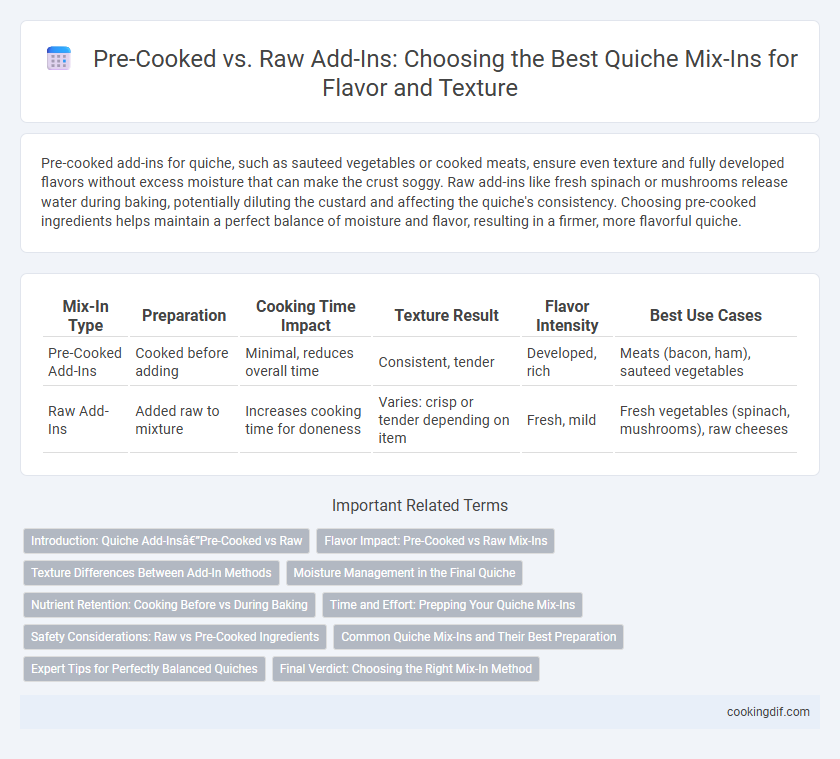 Pre-Cooked vs. Raw Add-Ins: Choosing the Best Quiche Mix-Ins for Flavor and Texture

Pre-cooked add-ins for quiche, such as sauteed vegetables or cooked meats, ensure even texture and fully developed flavors without excess moisture that can make the crust soggy. Raw add-ins like fresh spinach or mushrooms release water during baking, potentially diluting the custard and affecting the quiche's consistency. Choosing pre-cooked ingredients helps maintain a perfect balance of moisture and flavor, resulting in a firmer, more flavorful quiche.

| Mix-In Type | Preparation | Cooking Time Impact | Texture Result | Flavor Intensity | Best Use Cases |
|---|---|---|---|---|---|
| Pre-Cooked Add-Ins | Cooked before adding | Minimal, reduces overall time | Consistent, tender | Developed, rich | Meats (bacon, ham), sauteed vegetables |
| Raw Add-Ins | Added raw to mixture | Increases cooking time for doneness | Varies: crisp or tender depending on item | Fresh, mild | Fresh vegetables (spinach, mushrooms), raw cheeses |

Important Related Terms

Introduction: Quiche Add-Insâ€"Pre-Cooked vs Raw
Flavor Impact: Pre-Cooked vs Raw Mix-Ins
Texture Differences Between Add-In Methods
Moisture Management in the Final Quiche
Nutrient Retention: Cooking Before vs During Baking
Time and Effort: Prepping Your Quiche Mix-Ins
Safety Considerations: Raw vs Pre-Cooked Ingredients
Common Quiche Mix-Ins and Their Best Preparation
Expert Tips for Perfectly Balanced Quiches
Final Verdict: Choosing the Right Mix-In Method

cookingdif.com