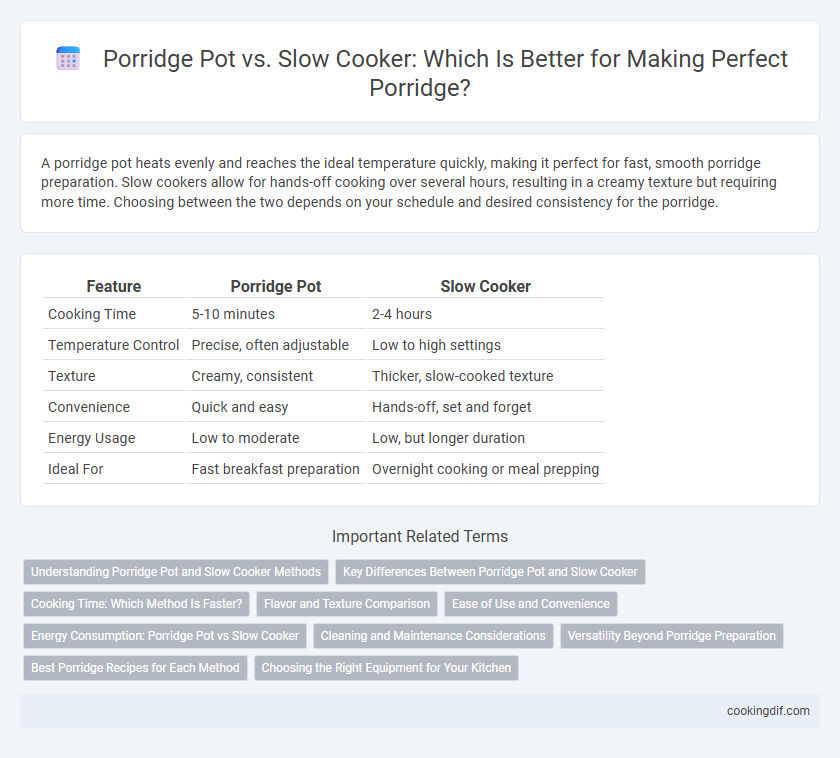 Porridge Pot vs. Slow Cooker: Which Is Better for Making Perfect Porridge?

A porridge pot heats evenly and reaches the ideal temperature quickly, making it perfect for fast, smooth porridge preparation. Slow cookers allow for hands-off cooking over several hours, resulting in a creamy texture but requiring more time. Choosing between the two depends on your schedule and desired consistency for the porridge.

| Feature | Porridge Pot | Slow Cooker |
|---|---|---|
| Cooking Time | 5-10 minutes | 2-4 hours |
| Temperature Control | Precise, often adjustable | Low to high settings |
| Texture | Creamy, consistent | Thicker, slow-cooked texture |
| Convenience | Quick and easy | Hands-off, set and forget |
| Energy Usage | Low to moderate | Low, but longer duration |
| Ideal For | Fast breakfast preparation | Overnight cooking or meal prepping |

Important Related Terms

Understanding Porridge Pot and Slow Cooker Methods
Key Differences Between Porridge Pot and Slow Cooker
Cooking Time: Which Method Is Faster?
Flavor and Texture Comparison
Ease of Use and Convenience
Energy Consumption: Porridge Pot vs Slow Cooker
Cleaning and Maintenance Considerations
Versatility Beyond Porridge Preparation
Best Porridge Recipes for Each Method
Choosing the Right Equipment for Your Kitchen

cookingdif.com