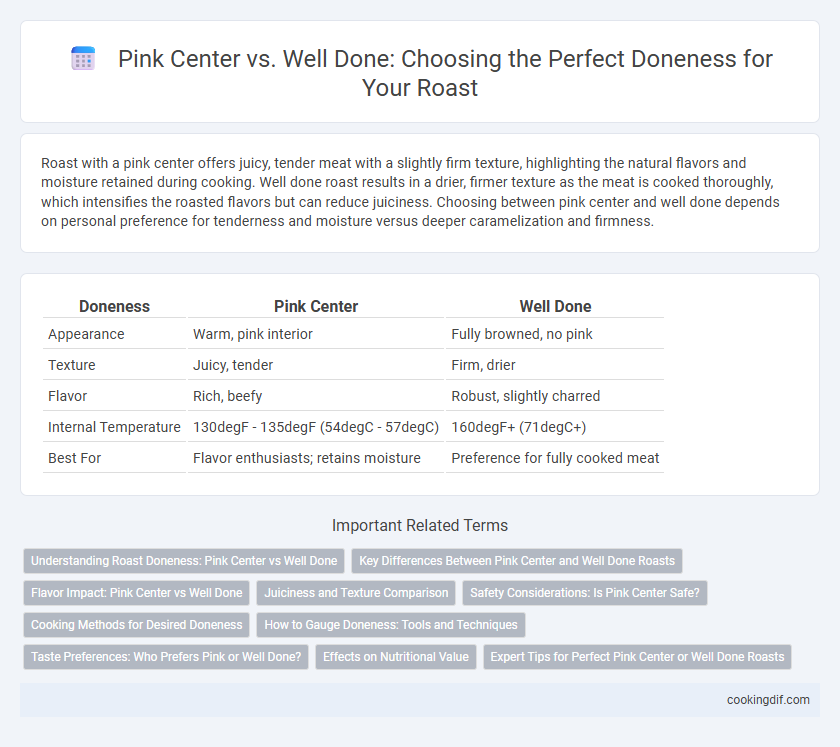 Pink Center vs. Well Done: Choosing the Perfect Doneness for Your Roast

Roast with a pink center offers juicy, tender meat with a slightly firm texture, highlighting the natural flavors and moisture retained during cooking. Well done roast results in a drier, firmer texture as the meat is cooked thoroughly, which intensifies the roasted flavors but can reduce juiciness. Choosing between pink center and well done depends on personal preference for tenderness and moisture versus deeper caramelization and firmness.

| Doneness | Pink Center | Well Done |
|---|---|---|
| Appearance | Warm, pink interior | Fully browned, no pink |
| Texture | Juicy, tender | Firm, drier |
| Flavor | Rich, beefy | Robust, slightly charred |
| Internal Temperature | 130degF - 135degF (54degC - 57degC) | 160degF+ (71degC+) |
| Best For | Flavor enthusiasts; retains moisture | Preference for fully cooked meat |

Important Related Terms

Understanding Roast Doneness: Pink Center vs Well Done
Key Differences Between Pink Center and Well Done Roasts
Flavor Impact: Pink Center vs Well Done
Juiciness and Texture Comparison
Safety Considerations: Is Pink Center Safe?
Cooking Methods for Desired Doneness
How to Gauge Doneness: Tools and Techniques
Taste Preferences: Who Prefers Pink or Well Done?
Effects on Nutritional Value
Expert Tips for Perfect Pink Center or Well Done Roasts

cookingdif.com