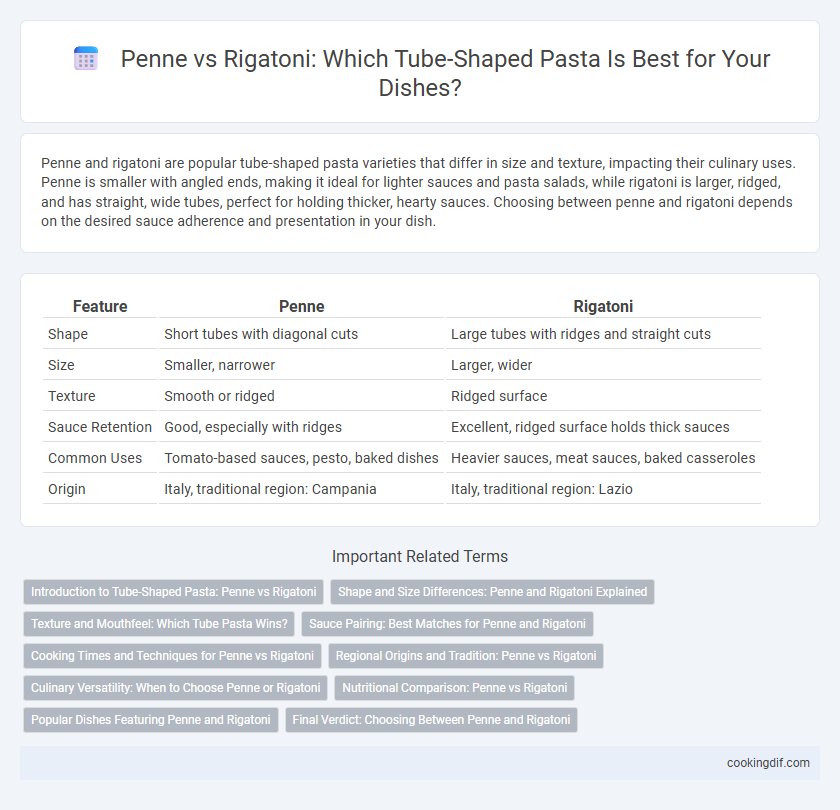 Penne vs Rigatoni: Which Tube-Shaped Pasta Is Best for Your Dishes?

Penne and rigatoni are popular tube-shaped pasta varieties that differ in size and texture, impacting their culinary uses. Penne is smaller with angled ends, making it ideal for lighter sauces and pasta salads, while rigatoni is larger, ridged, and has straight, wide tubes, perfect for holding thicker, hearty sauces. Choosing between penne and rigatoni depends on the desired sauce adherence and presentation in your dish.

| Feature | Penne | Rigatoni |
|---|---|---|
| Shape | Short tubes with diagonal cuts | Large tubes with ridges and straight cuts |
| Size | Smaller, narrower | Larger, wider |
| Texture | Smooth or ridged | Ridged surface |
| Sauce Retention | Good, especially with ridges | Excellent, ridged surface holds thick sauces |
| Common Uses | Tomato-based sauces, pesto, baked dishes | Heavier sauces, meat sauces, baked casseroles |
| Origin | Italy, traditional region: Campania | Italy, traditional region: Lazio |

Important Related Terms

Introduction to Tube-Shaped Pasta: Penne vs Rigatoni
Shape and Size Differences: Penne and Rigatoni Explained
Texture and Mouthfeel: Which Tube Pasta Wins?
Sauce Pairing: Best Matches for Penne and Rigatoni
Cooking Times and Techniques for Penne vs Rigatoni
Regional Origins and Tradition: Penne vs Rigatoni
Culinary Versatility: When to Choose Penne or Rigatoni
Nutritional Comparison: Penne vs Rigatoni
Popular Dishes Featuring Penne and Rigatoni
Final Verdict: Choosing Between Penne and Rigatoni

cookingdif.com