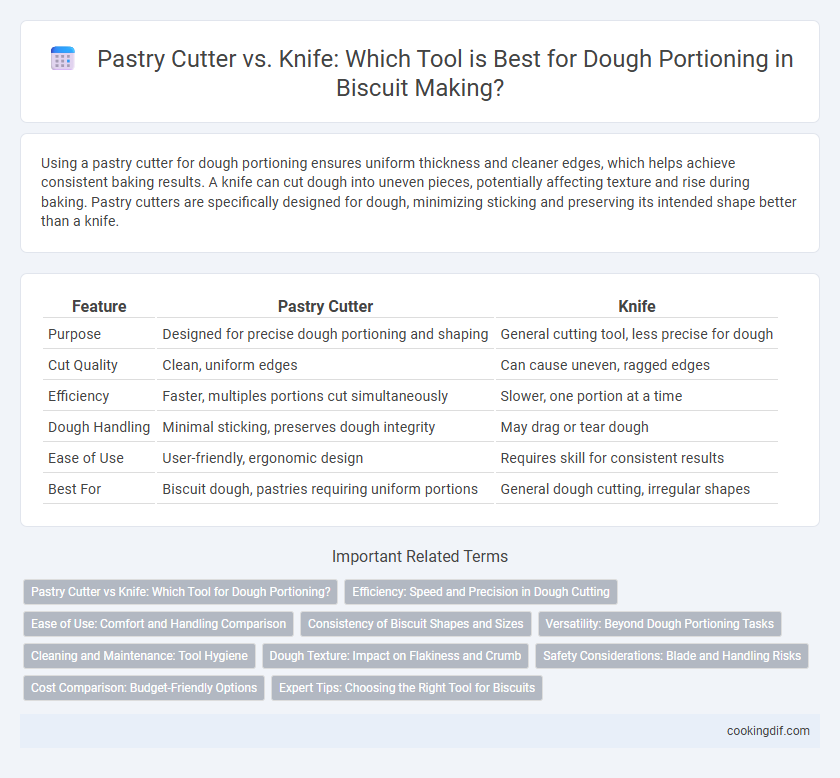 Pastry Cutter vs. Knife: Which Tool is Best for Dough Portioning in Biscuit Making?

Using a pastry cutter for dough portioning ensures uniform thickness and cleaner edges, which helps achieve consistent baking results. A knife can cut dough into uneven pieces, potentially affecting texture and rise during baking. Pastry cutters are specifically designed for dough, minimizing sticking and preserving its intended shape better than a knife.

| Feature | Pastry Cutter | Knife |
|---|---|---|
| Purpose | Designed for precise dough portioning and shaping | General cutting tool, less precise for dough |
| Cut Quality | Clean, uniform edges | Can cause uneven, ragged edges |
| Efficiency | Faster, multiples portions cut simultaneously | Slower, one portion at a time |
| Dough Handling | Minimal sticking, preserves dough integrity | May drag or tear dough |
| Ease of Use | User-friendly, ergonomic design | Requires skill for consistent results |
| Best For | Biscuit dough, pastries requiring uniform portions | General dough cutting, irregular shapes |

Important Related Terms

Pastry Cutter vs Knife: Which Tool for Dough Portioning?
Efficiency: Speed and Precision in Dough Cutting
Ease of Use: Comfort and Handling Comparison
Consistency of Biscuit Shapes and Sizes
Versatility: Beyond Dough Portioning Tasks
Cleaning and Maintenance: Tool Hygiene
Dough Texture: Impact on Flakiness and Crumb
Safety Considerations: Blade and Handling Risks
Cost Comparison: Budget-Friendly Options
Expert Tips: Choosing the Right Tool for Biscuits

cookingdif.com