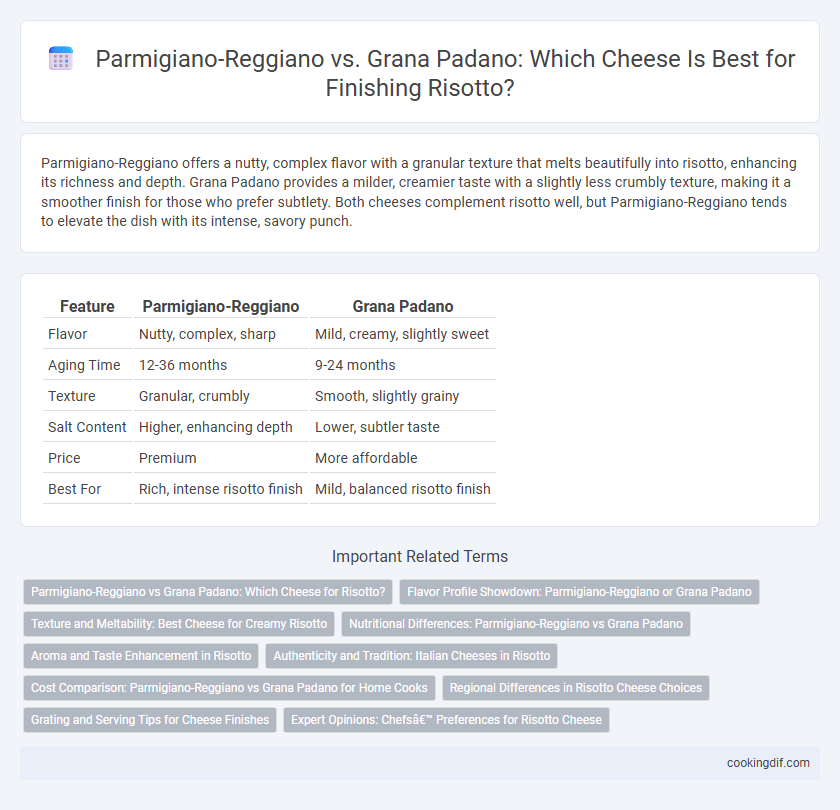 Parmigiano-Reggiano vs. Grana Padano: Which Cheese Is Best for Finishing Risotto?

Parmigiano-Reggiano offers a nutty, complex flavor with a granular texture that melts beautifully into risotto, enhancing its richness and depth. Grana Padano provides a milder, creamier taste with a slightly less crumbly texture, making it a smoother finish for those who prefer subtlety. Both cheeses complement risotto well, but Parmigiano-Reggiano tends to elevate the dish with its intense, savory punch.

| Feature | Parmigiano-Reggiano | Grana Padano |
|---|---|---|
| Flavor | Nutty, complex, sharp | Mild, creamy, slightly sweet |
| Aging Time | 12-36 months | 9-24 months |
| Texture | Granular, crumbly | Smooth, slightly grainy |
| Salt Content | Higher, enhancing depth | Lower, subtler taste |
| Price | Premium | More affordable |
| Best For | Rich, intense risotto finish | Mild, balanced risotto finish |

Important Related Terms

Parmigiano-Reggiano vs Grana Padano: Which Cheese for Risotto?

Flavor Profile Showdown: Parmigiano-Reggiano or Grana Padano

Texture and Meltability: Best Cheese for Creamy Risotto

Nutritional Differences: Parmigiano-Reggiano vs Grana Padano

Aroma and Taste Enhancement in Risotto

Authenticity and Tradition: Italian Cheeses in Risotto

Cost Comparison: Parmigiano-Reggiano vs Grana Padano for Home Cooks

Regional Differences in Risotto Cheese Choices

Grating and Serving Tips for Cheese Finishes

Expert Opinions: Chefsâ€™ Preferences for Risotto Cheese

cookingdif.com