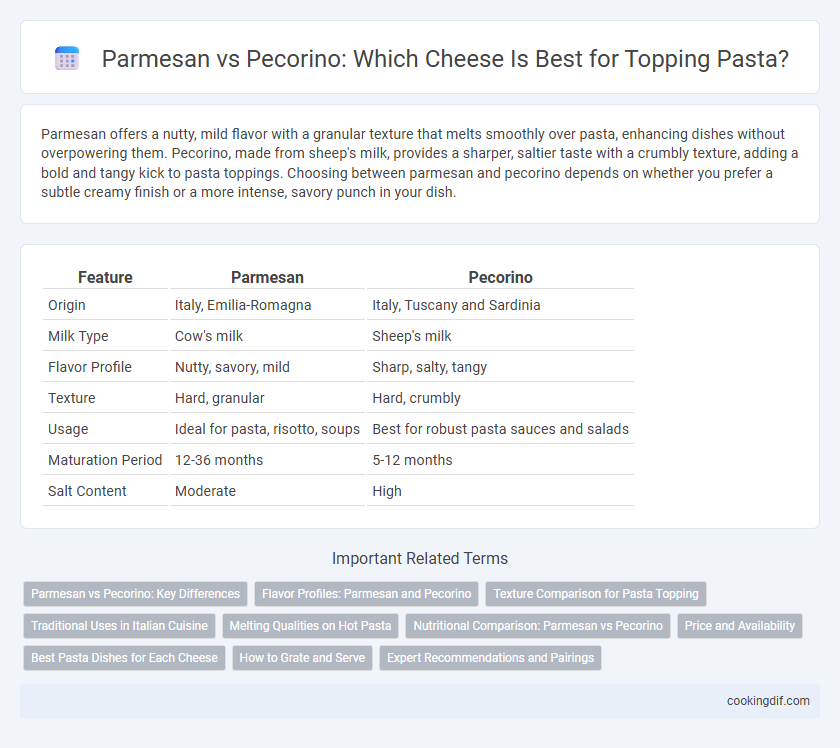 Parmesan vs Pecorino: Which Cheese Is Best for Topping Pasta?

Parmesan offers a nutty, mild flavor with a granular texture that melts smoothly over pasta, enhancing dishes without overpowering them. Pecorino, made from sheep's milk, provides a sharper, saltier taste with a crumbly texture, adding a bold and tangy kick to pasta toppings. Choosing between parmesan and pecorino depends on whether you prefer a subtle creamy finish or a more intense, savory punch in your dish.

| Feature | Parmesan | Pecorino |
|---|---|---|
| Origin | Italy, Emilia-Romagna | Italy, Tuscany and Sardinia |
| Milk Type | Cow's milk | Sheep's milk |
| Flavor Profile | Nutty, savory, mild | Sharp, salty, tangy |
| Texture | Hard, granular | Hard, crumbly |
| Usage | Ideal for pasta, risotto, soups | Best for robust pasta sauces and salads |
| Maturation Period | 12-36 months | 5-12 months |
| Salt Content | Moderate | High |

Important Related Terms

Parmesan vs Pecorino: Key Differences
Flavor Profiles: Parmesan and Pecorino
Texture Comparison for Pasta Topping
Traditional Uses in Italian Cuisine
Melting Qualities on Hot Pasta
Nutritional Comparison: Parmesan vs Pecorino
Price and Availability
Best Pasta Dishes for Each Cheese
How to Grate and Serve
Expert Recommendations and Pairings

cookingdif.com