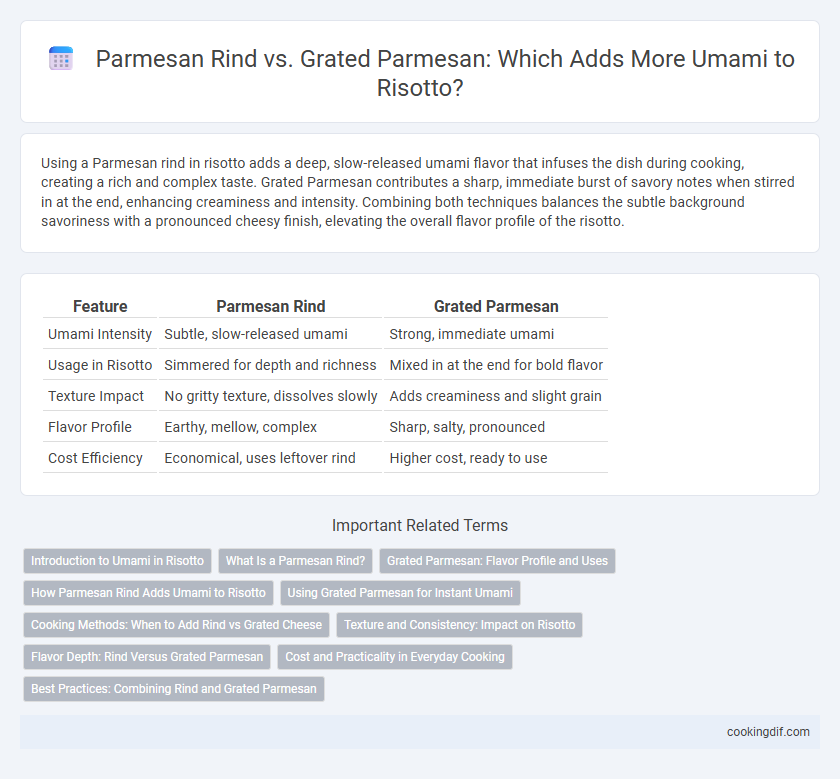 Parmesan Rind vs. Grated Parmesan: Which Adds More Umami to Risotto?

Using a Parmesan rind in risotto adds a deep, slow-released umami flavor that infuses the dish during cooking, creating a rich and complex taste. Grated Parmesan contributes a sharp, immediate burst of savory notes when stirred in at the end, enhancing creaminess and intensity. Combining both techniques balances the subtle background savoriness with a pronounced cheesy finish, elevating the overall flavor profile of the risotto.

| Feature | Parmesan Rind | Grated Parmesan |
|---|---|---|
| Umami Intensity | Subtle, slow-released umami | Strong, immediate umami |
| Usage in Risotto | Simmered for depth and richness | Mixed in at the end for bold flavor |
| Texture Impact | No gritty texture, dissolves slowly | Adds creaminess and slight grain |
| Flavor Profile | Earthy, mellow, complex | Sharp, salty, pronounced |
| Cost Efficiency | Economical, uses leftover rind | Higher cost, ready to use |

Important Related Terms

Introduction to Umami in Risotto
What Is a Parmesan Rind?
Grated Parmesan: Flavor Profile and Uses
How Parmesan Rind Adds Umami to Risotto
Using Grated Parmesan for Instant Umami
Cooking Methods: When to Add Rind vs Grated Cheese
Texture and Consistency: Impact on Risotto
Flavor Depth: Rind Versus Grated Parmesan
Cost and Practicality in Everyday Cooking
Best Practices: Combining Rind and Grated Parmesan

cookingdif.com