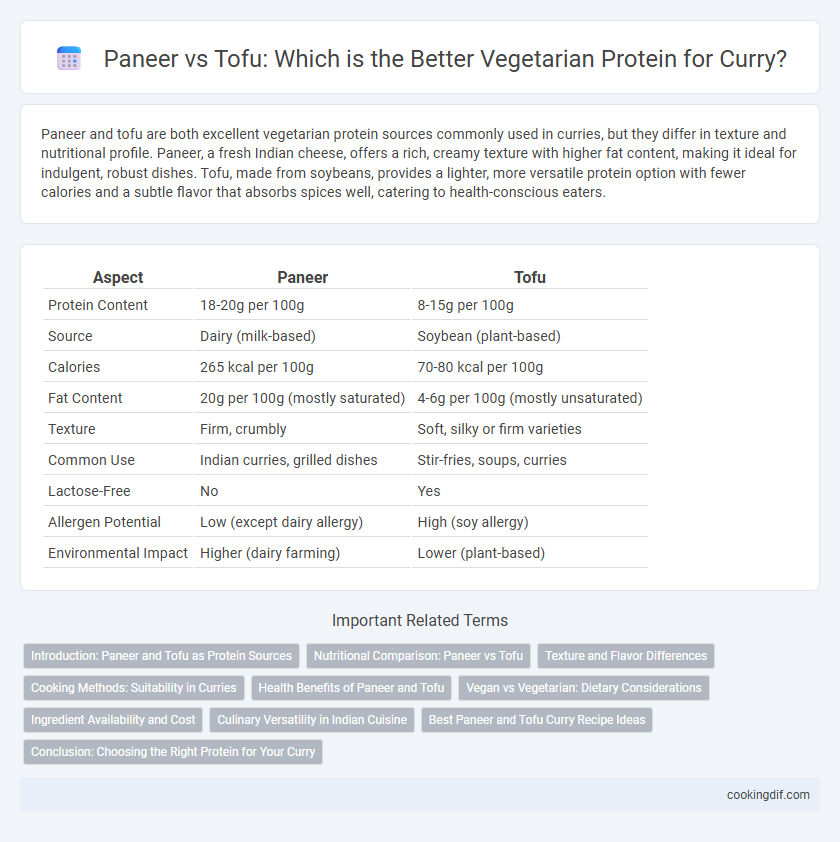 Paneer vs Tofu: Which is the Better Vegetarian Protein for Curry?

Paneer and tofu are both excellent vegetarian protein sources commonly used in curries, but they differ in texture and nutritional profile. Paneer, a fresh Indian cheese, offers a rich, creamy texture with higher fat content, making it ideal for indulgent, robust dishes. Tofu, made from soybeans, provides a lighter, more versatile protein option with fewer calories and a subtle flavor that absorbs spices well, catering to health-conscious eaters.

| Aspect | Paneer | Tofu |
|---|---|---|
| Protein Content | 18-20g per 100g | 8-15g per 100g |
| Source | Dairy (milk-based) | Soybean (plant-based) |
| Calories | 265 kcal per 100g | 70-80 kcal per 100g |
| Fat Content | 20g per 100g (mostly saturated) | 4-6g per 100g (mostly unsaturated) |
| Texture | Firm, crumbly | Soft, silky or firm varieties |
| Common Use | Indian curries, grilled dishes | Stir-fries, soups, curries |
| Lactose-Free | No | Yes |
| Allergen Potential | Low (except dairy allergy) | High (soy allergy) |
| Environmental Impact | Higher (dairy farming) | Lower (plant-based) |

Important Related Terms

Introduction: Paneer and Tofu as Protein Sources
Nutritional Comparison: Paneer vs Tofu
Texture and Flavor Differences
Cooking Methods: Suitability in Curries
Health Benefits of Paneer and Tofu
Vegan vs Vegetarian: Dietary Considerations
Ingredient Availability and Cost
Culinary Versatility in Indian Cuisine
Best Paneer and Tofu Curry Recipe Ideas
Conclusion: Choosing the Right Protein for Your Curry

cookingdif.com