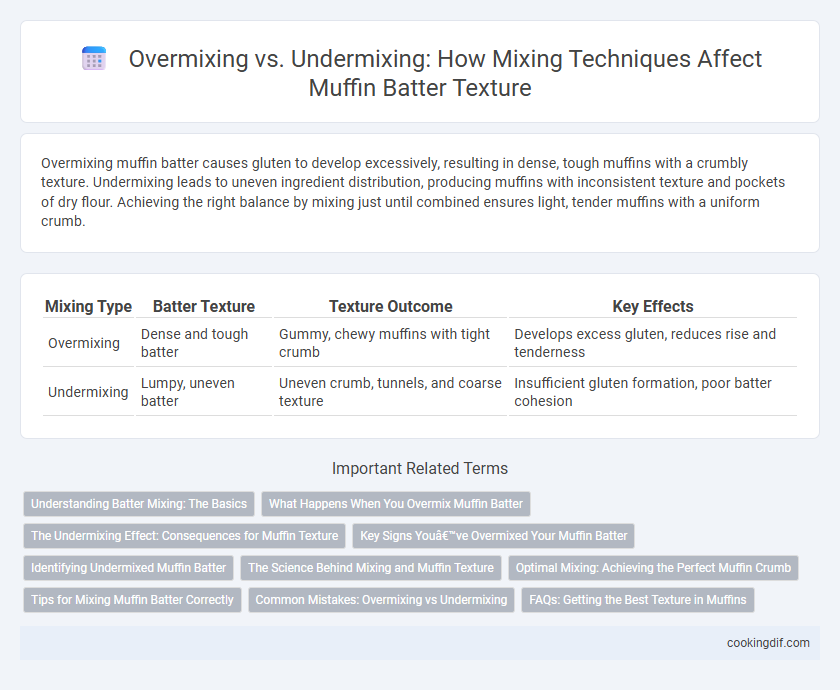 Overmixing vs. Undermixing: How Mixing Techniques Affect Muffin Batter Texture

Overmixing muffin batter causes gluten to develop excessively, resulting in dense, tough muffins with a crumbly texture. Undermixing leads to uneven ingredient distribution, producing muffins with inconsistent texture and pockets of dry flour. Achieving the right balance by mixing just until combined ensures light, tender muffins with a uniform crumb.

| Mixing Type | Batter Texture | Texture Outcome | Key Effects |
|---|---|---|---|
| Overmixing | Dense and tough batter | Gummy, chewy muffins with tight crumb | Develops excess gluten, reduces rise and tenderness |
| Undermixing | Lumpy, uneven batter | Uneven crumb, tunnels, and coarse texture | Insufficient gluten formation, poor batter cohesion |

Important Related Terms

Understanding Batter Mixing: The Basics
What Happens When You Overmix Muffin Batter
The Undermixing Effect: Consequences for Muffin Texture
Key Signs Youâ€™ve Overmixed Your Muffin Batter
Identifying Undermixed Muffin Batter
The Science Behind Mixing and Muffin Texture
Optimal Mixing: Achieving the Perfect Muffin Crumb
Tips for Mixing Muffin Batter Correctly
Common Mistakes: Overmixing vs Undermixing
FAQs: Getting the Best Texture in Muffins

cookingdif.com