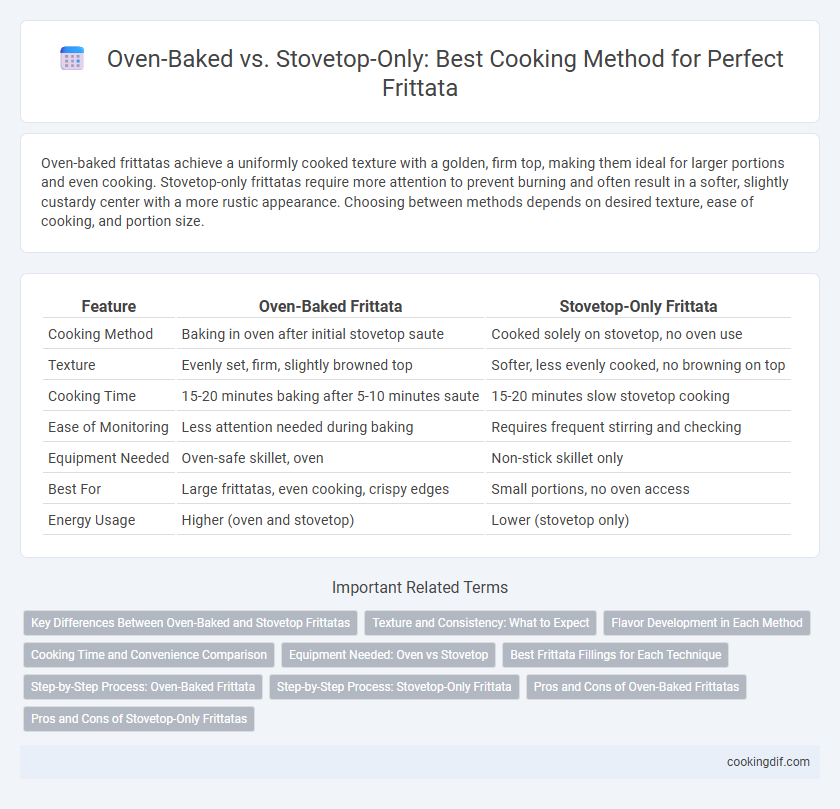 Oven-Baked vs. Stovetop-Only: Best Cooking Method for Perfect Frittata

Oven-baked frittatas achieve a uniformly cooked texture with a golden, firm top, making them ideal for larger portions and even cooking. Stovetop-only frittatas require more attention to prevent burning and often result in a softer, slightly custardy center with a more rustic appearance. Choosing between methods depends on desired texture, ease of cooking, and portion size.

| Feature | Oven-Baked Frittata | Stovetop-Only Frittata |
|---|---|---|
| Cooking Method | Baking in oven after initial stovetop saute | Cooked solely on stovetop, no oven use |
| Texture | Evenly set, firm, slightly browned top | Softer, less evenly cooked, no browning on top |
| Cooking Time | 15-20 minutes baking after 5-10 minutes saute | 15-20 minutes slow stovetop cooking |
| Ease of Monitoring | Less attention needed during baking | Requires frequent stirring and checking |
| Equipment Needed | Oven-safe skillet, oven | Non-stick skillet only |
| Best For | Large frittatas, even cooking, crispy edges | Small portions, no oven access |
| Energy Usage | Higher (oven and stovetop) | Lower (stovetop only) |

Important Related Terms

Key Differences Between Oven-Baked and Stovetop Frittatas
Texture and Consistency: What to Expect
Flavor Development in Each Method
Cooking Time and Convenience Comparison
Equipment Needed: Oven vs Stovetop
Best Frittata Fillings for Each Technique
Step-by-Step Process: Oven-Baked Frittata
Step-by-Step Process: Stovetop-Only Frittata
Pros and Cons of Oven-Baked Frittatas
Pros and Cons of Stovetop-Only Frittatas

cookingdif.com