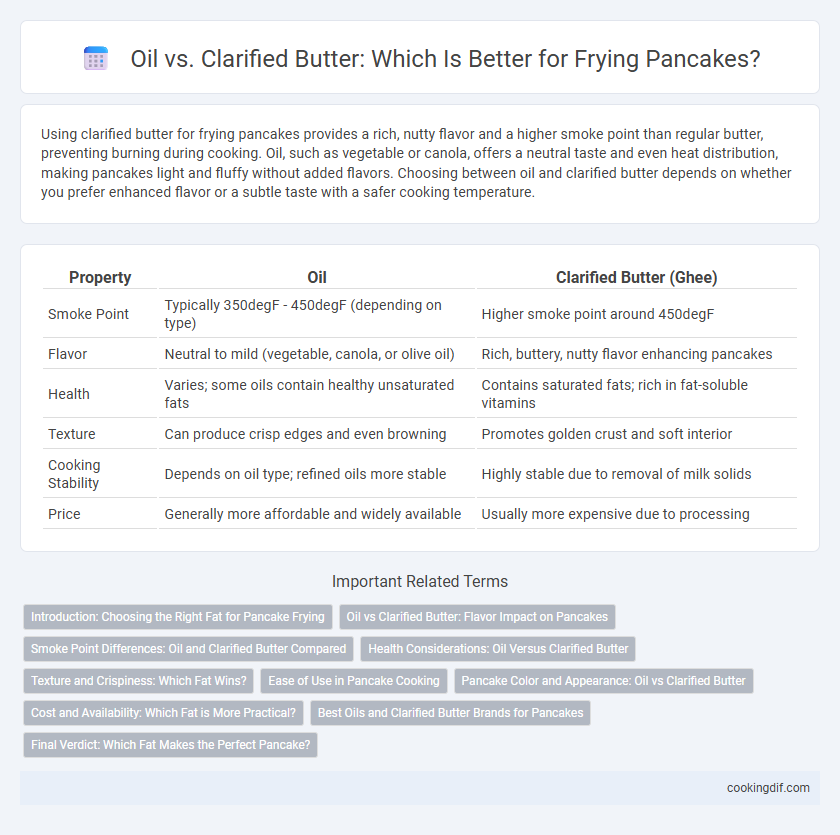 Oil vs. Clarified Butter: Which Is Better for Frying Pancakes?

Using clarified butter for frying pancakes provides a rich, nutty flavor and a higher smoke point than regular butter, preventing burning during cooking. Oil, such as vegetable or canola, offers a neutral taste and even heat distribution, making pancakes light and fluffy without added flavors. Choosing between oil and clarified butter depends on whether you prefer enhanced flavor or a subtle taste with a safer cooking temperature.

| Property | Oil | Clarified Butter (Ghee) |
|---|---|---|
| Smoke Point | Typically 350degF - 450degF (depending on type) | Higher smoke point around 450degF |
| Flavor | Neutral to mild (vegetable, canola, or olive oil) | Rich, buttery, nutty flavor enhancing pancakes |
| Health | Varies; some oils contain healthy unsaturated fats | Contains saturated fats; rich in fat-soluble vitamins |
| Texture | Can produce crisp edges and even browning | Promotes golden crust and soft interior |
| Cooking Stability | Depends on oil type; refined oils more stable | Highly stable due to removal of milk solids |
| Price | Generally more affordable and widely available | Usually more expensive due to processing |

Important Related Terms

Introduction: Choosing the Right Fat for Pancake Frying
Oil vs Clarified Butter: Flavor Impact on Pancakes
Smoke Point Differences: Oil and Clarified Butter Compared
Health Considerations: Oil Versus Clarified Butter
Texture and Crispiness: Which Fat Wins?
Ease of Use in Pancake Cooking
Pancake Color and Appearance: Oil vs Clarified Butter
Cost and Availability: Which Fat is More Practical?
Best Oils and Clarified Butter Brands for Pancakes
Final Verdict: Which Fat Makes the Perfect Pancake?

cookingdif.com