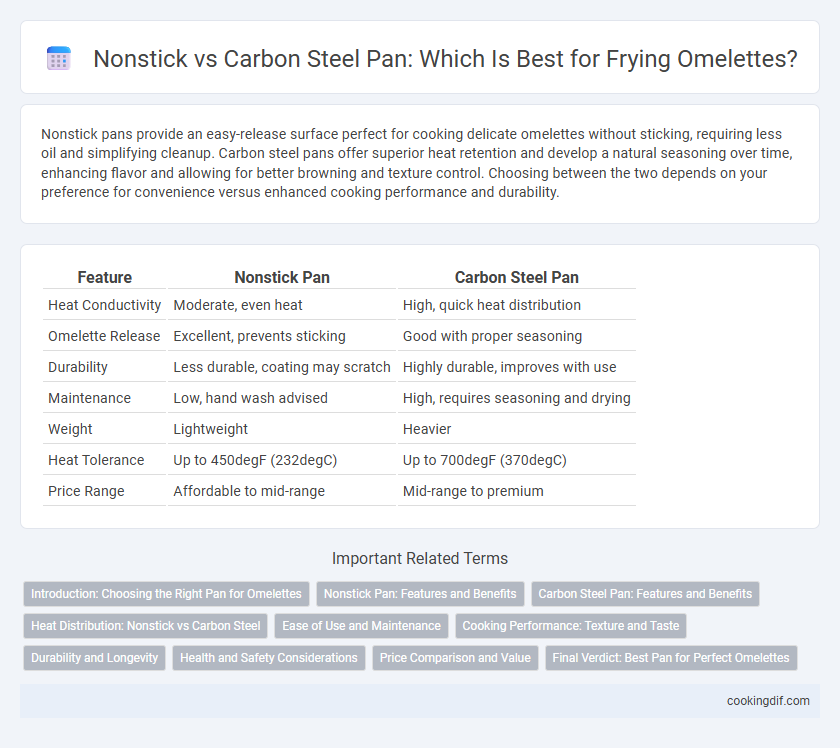 Nonstick vs Carbon Steel Pan: Which Is Best for Frying Omelettes?

Nonstick pans provide an easy-release surface perfect for cooking delicate omelettes without sticking, requiring less oil and simplifying cleanup. Carbon steel pans offer superior heat retention and develop a natural seasoning over time, enhancing flavor and allowing for better browning and texture control. Choosing between the two depends on your preference for convenience versus enhanced cooking performance and durability.

| Feature | Nonstick Pan | Carbon Steel Pan |
|---|---|---|
| Heat Conductivity | Moderate, even heat | High, quick heat distribution |
| Omelette Release | Excellent, prevents sticking | Good with proper seasoning |
| Durability | Less durable, coating may scratch | Highly durable, improves with use |
| Maintenance | Low, hand wash advised | High, requires seasoning and drying |
| Weight | Lightweight | Heavier |
| Heat Tolerance | Up to 450degF (232degC) | Up to 700degF (370degC) |
| Price Range | Affordable to mid-range | Mid-range to premium |

Important Related Terms

Introduction: Choosing the Right Pan for Omelettes
Nonstick Pan: Features and Benefits
Carbon Steel Pan: Features and Benefits
Heat Distribution: Nonstick vs Carbon Steel
Ease of Use and Maintenance
Cooking Performance: Texture and Taste
Durability and Longevity
Health and Safety Considerations
Price Comparison and Value
Final Verdict: Best Pan for Perfect Omelettes

cookingdif.com