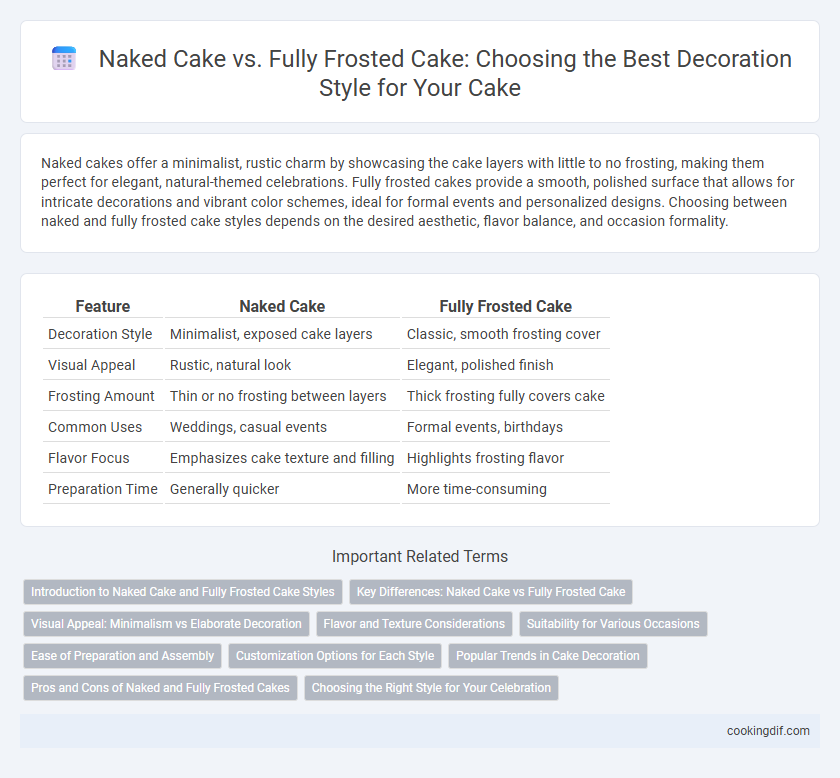 Naked Cake vs. Fully Frosted Cake: Choosing the Best Decoration Style for Your Cake

Naked cakes offer a minimalist, rustic charm by showcasing the cake layers with little to no frosting, making them perfect for elegant, natural-themed celebrations. Fully frosted cakes provide a smooth, polished surface that allows for intricate decorations and vibrant color schemes, ideal for formal events and personalized designs. Choosing between naked and fully frosted cake styles depends on the desired aesthetic, flavor balance, and occasion formality.

| Feature | Naked Cake | Fully Frosted Cake |
|---|---|---|
| Decoration Style | Minimalist, exposed cake layers | Classic, smooth frosting cover |
| Visual Appeal | Rustic, natural look | Elegant, polished finish |
| Frosting Amount | Thin or no frosting between layers | Thick frosting fully covers cake |
| Common Uses | Weddings, casual events | Formal events, birthdays |
| Flavor Focus | Emphasizes cake texture and filling | Highlights frosting flavor |
| Preparation Time | Generally quicker | More time-consuming |

Important Related Terms

Introduction to Naked Cake and Fully Frosted Cake Styles
Key Differences: Naked Cake vs Fully Frosted Cake
Visual Appeal: Minimalism vs Elaborate Decoration
Flavor and Texture Considerations
Suitability for Various Occasions
Ease of Preparation and Assembly
Customization Options for Each Style
Popular Trends in Cake Decoration
Pros and Cons of Naked and Fully Frosted Cakes
Choosing the Right Style for Your Celebration

cookingdif.com