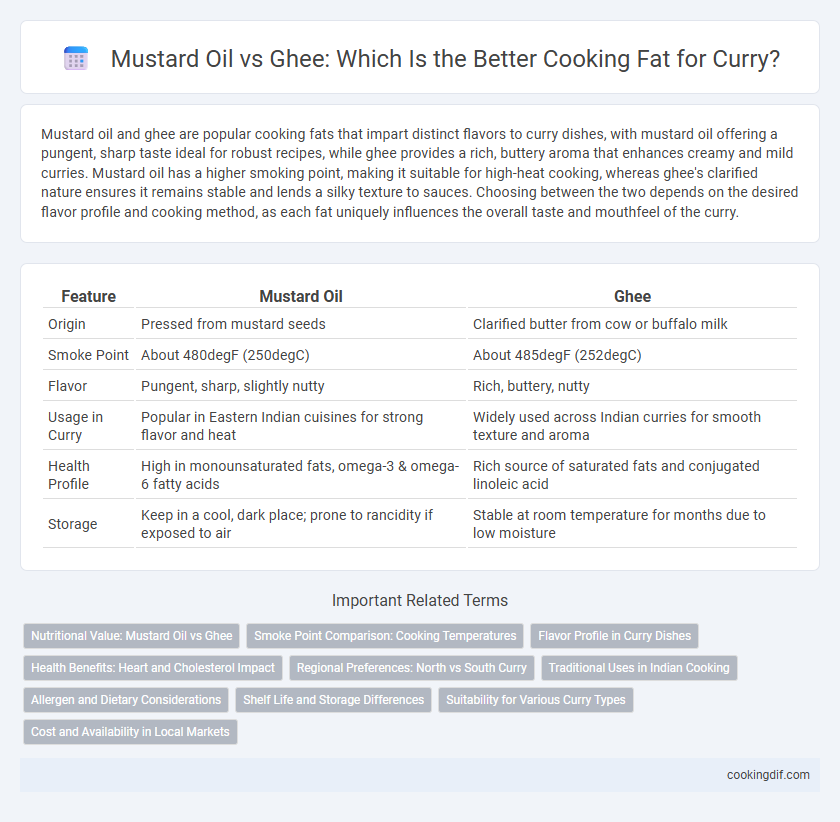 Mustard Oil vs Ghee: Which Is the Better Cooking Fat for Curry?

Mustard oil and ghee are popular cooking fats that impart distinct flavors to curry dishes, with mustard oil offering a pungent, sharp taste ideal for robust recipes, while ghee provides a rich, buttery aroma that enhances creamy and mild curries. Mustard oil has a higher smoking point, making it suitable for high-heat cooking, whereas ghee's clarified nature ensures it remains stable and lends a silky texture to sauces. Choosing between the two depends on the desired flavor profile and cooking method, as each fat uniquely influences the overall taste and mouthfeel of the curry.

| Feature | Mustard Oil | Ghee |
|---|---|---|
| Origin | Pressed from mustard seeds | Clarified butter from cow or buffalo milk |
| Smoke Point | About 480degF (250degC) | About 485degF (252degC) |
| Flavor | Pungent, sharp, slightly nutty | Rich, buttery, nutty |
| Usage in Curry | Popular in Eastern Indian cuisines for strong flavor and heat | Widely used across Indian curries for smooth texture and aroma |
| Health Profile | High in monounsaturated fats, omega-3 & omega-6 fatty acids | Rich source of saturated fats and conjugated linoleic acid |
| Storage | Keep in a cool, dark place; prone to rancidity if exposed to air | Stable at room temperature for months due to low moisture |

Important Related Terms

Nutritional Value: Mustard Oil vs Ghee
Smoke Point Comparison: Cooking Temperatures
Flavor Profile in Curry Dishes
Health Benefits: Heart and Cholesterol Impact
Regional Preferences: North vs South Curry
Traditional Uses in Indian Cooking
Allergen and Dietary Considerations
Shelf Life and Storage Differences
Suitability for Various Curry Types
Cost and Availability in Local Markets

cookingdif.com