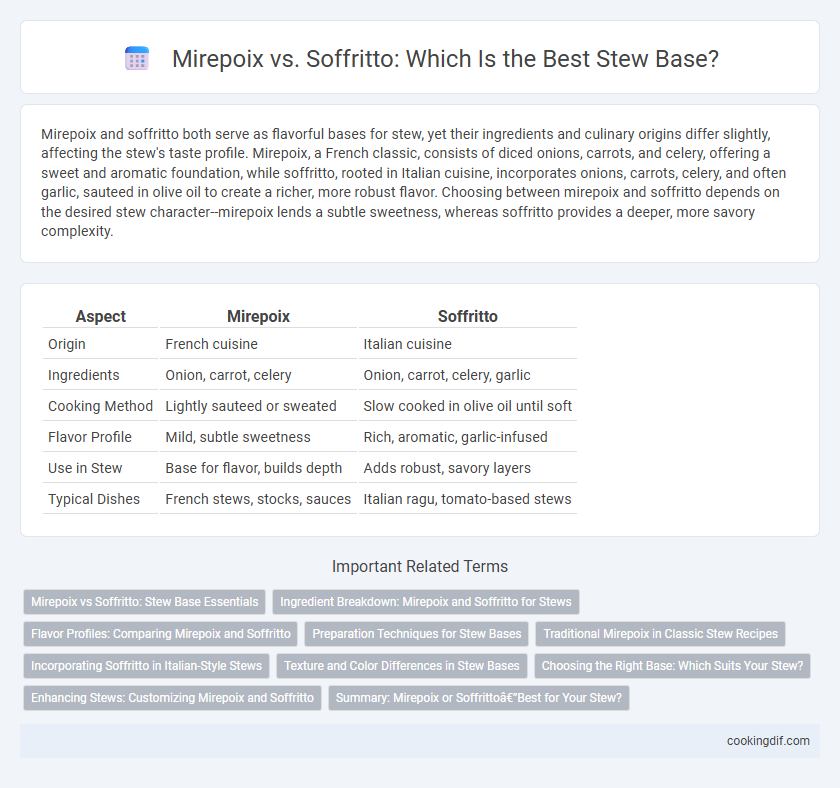 Mirepoix vs. Soffritto: Which Is the Best Stew Base?

Mirepoix and soffritto both serve as flavorful bases for stew, yet their ingredients and culinary origins differ slightly, affecting the stew's taste profile. Mirepoix, a French classic, consists of diced onions, carrots, and celery, offering a sweet and aromatic foundation, while soffritto, rooted in Italian cuisine, incorporates onions, carrots, celery, and often garlic, sauteed in olive oil to create a richer, more robust flavor. Choosing between mirepoix and soffritto depends on the desired stew character--mirepoix lends a subtle sweetness, whereas soffritto provides a deeper, more savory complexity.

| Aspect | Mirepoix | Soffritto |
|---|---|---|
| Origin | French cuisine | Italian cuisine |
| Ingredients | Onion, carrot, celery | Onion, carrot, celery, garlic |
| Cooking Method | Lightly sauteed or sweated | Slow cooked in olive oil until soft |
| Flavor Profile | Mild, subtle sweetness | Rich, aromatic, garlic-infused |
| Use in Stew | Base for flavor, builds depth | Adds robust, savory layers |
| Typical Dishes | French stews, stocks, sauces | Italian ragu, tomato-based stews |

Important Related Terms

Mirepoix vs Soffritto: Stew Base Essentials
Ingredient Breakdown: Mirepoix and Soffritto for Stews
Flavor Profiles: Comparing Mirepoix and Soffritto
Preparation Techniques for Stew Bases
Traditional Mirepoix in Classic Stew Recipes
Incorporating Soffritto in Italian-Style Stews
Texture and Color Differences in Stew Bases
Choosing the Right Base: Which Suits Your Stew?
Enhancing Stews: Customizing Mirepoix and Soffritto
Summary: Mirepoix or Soffrittoâ€"Best for Your Stew?

cookingdif.com