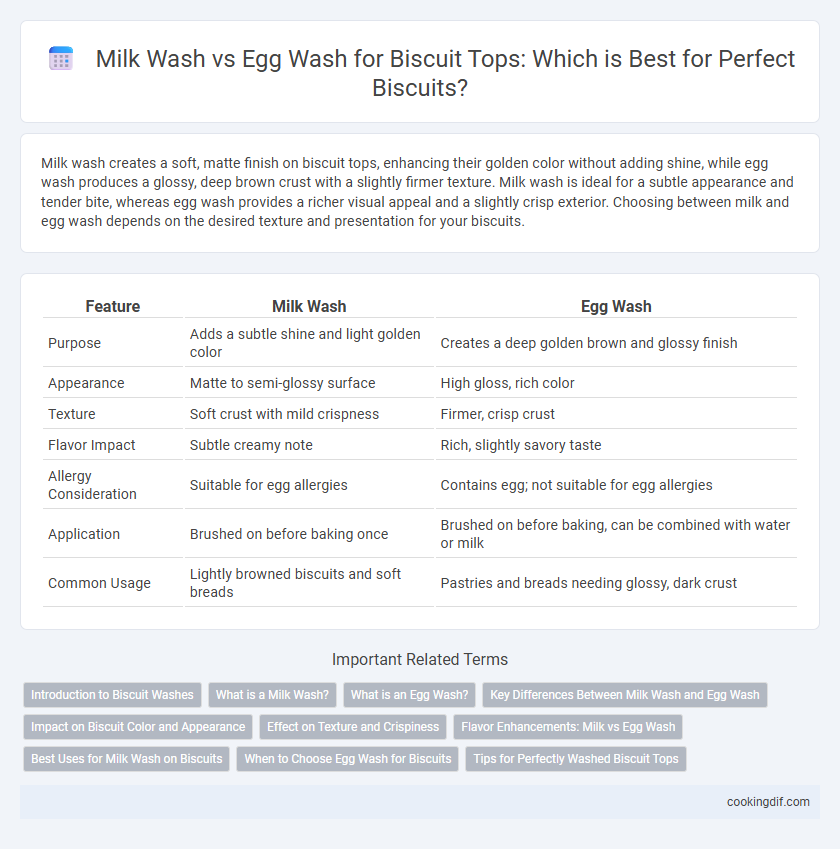 Milk Wash vs Egg Wash for Biscuit Tops: Which is Best for Perfect Biscuits?

Milk wash creates a soft, matte finish on biscuit tops, enhancing their golden color without adding shine, while egg wash produces a glossy, deep brown crust with a slightly firmer texture. Milk wash is ideal for a subtle appearance and tender bite, whereas egg wash provides a richer visual appeal and a slightly crisp exterior. Choosing between milk and egg wash depends on the desired texture and presentation for your biscuits.

| Feature | Milk Wash | Egg Wash |
|---|---|---|
| Purpose | Adds a subtle shine and light golden color | Creates a deep golden brown and glossy finish |
| Appearance | Matte to semi-glossy surface | High gloss, rich color |
| Texture | Soft crust with mild crispness | Firmer, crisp crust |
| Flavor Impact | Subtle creamy note | Rich, slightly savory taste |
| Allergy Consideration | Suitable for egg allergies | Contains egg; not suitable for egg allergies |
| Application | Brushed on before baking once | Brushed on before baking, can be combined with water or milk |
| Common Usage | Lightly browned biscuits and soft breads | Pastries and breads needing glossy, dark crust |

Important Related Terms

Introduction to Biscuit Washes
What is a Milk Wash?
What is an Egg Wash?
Key Differences Between Milk Wash and Egg Wash
Impact on Biscuit Color and Appearance
Effect on Texture and Crispiness
Flavor Enhancements: Milk vs Egg Wash
Best Uses for Milk Wash on Biscuits
When to Choose Egg Wash for Biscuits
Tips for Perfectly Washed Biscuit Tops

cookingdif.com