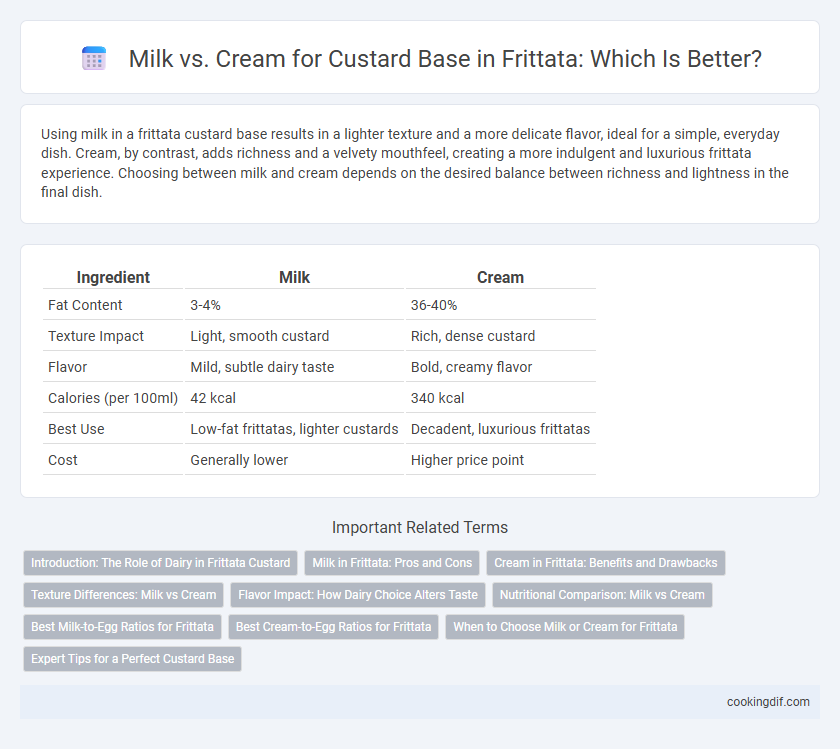 Milk vs. Cream for Custard Base in Frittata: Which Is Better?

Using milk in a frittata custard base results in a lighter texture and a more delicate flavor, ideal for a simple, everyday dish. Cream, by contrast, adds richness and a velvety mouthfeel, creating a more indulgent and luxurious frittata experience. Choosing between milk and cream depends on the desired balance between richness and lightness in the final dish.

| Ingredient | Milk | Cream |
|---|---|---|
| Fat Content | 3-4% | 36-40% |
| Texture Impact | Light, smooth custard | Rich, dense custard |
| Flavor | Mild, subtle dairy taste | Bold, creamy flavor |
| Calories (per 100ml) | 42 kcal | 340 kcal |
| Best Use | Low-fat frittatas, lighter custards | Decadent, luxurious frittatas |
| Cost | Generally lower | Higher price point |

Important Related Terms

Introduction: The Role of Dairy in Frittata Custard
Milk in Frittata: Pros and Cons
Cream in Frittata: Benefits and Drawbacks
Texture Differences: Milk vs Cream
Flavor Impact: How Dairy Choice Alters Taste
Nutritional Comparison: Milk vs Cream
Best Milk-to-Egg Ratios for Frittata
Best Cream-to-Egg Ratios for Frittata
When to Choose Milk or Cream for Frittata
Expert Tips for a Perfect Custard Base

cookingdif.com