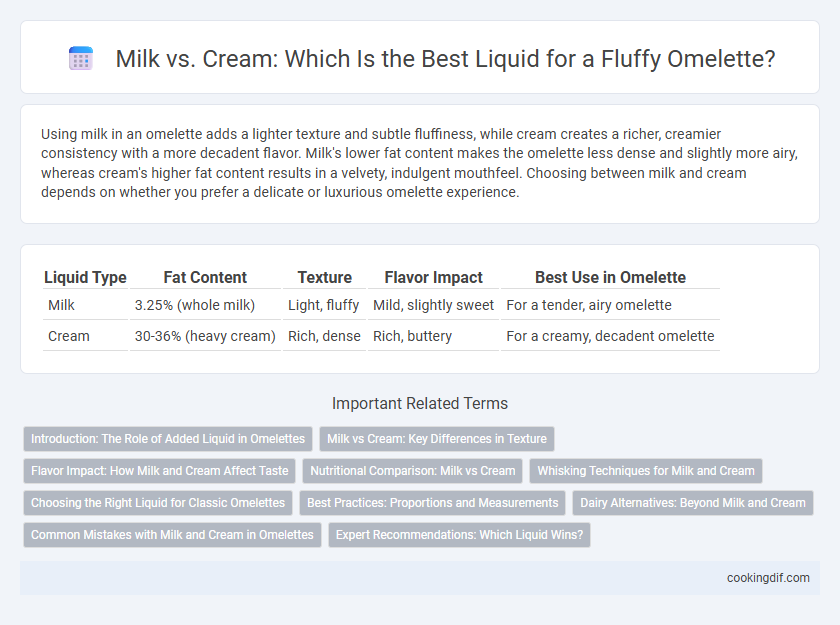 Milk vs. Cream: Which Is the Best Liquid for a Fluffy Omelette?

Using milk in an omelette adds a lighter texture and subtle fluffiness, while cream creates a richer, creamier consistency with a more decadent flavor. Milk's lower fat content makes the omelette less dense and slightly more airy, whereas cream's higher fat content results in a velvety, indulgent mouthfeel. Choosing between milk and cream depends on whether you prefer a delicate or luxurious omelette experience.

| Liquid Type | Fat Content | Texture | Flavor Impact | Best Use in Omelette |
|---|---|---|---|---|
| Milk | 3.25% (whole milk) | Light, fluffy | Mild, slightly sweet | For a tender, airy omelette |
| Cream | 30-36% (heavy cream) | Rich, dense | Rich, buttery | For a creamy, decadent omelette |

Important Related Terms

Introduction: The Role of Added Liquid in Omelettes
Milk vs Cream: Key Differences in Texture
Flavor Impact: How Milk and Cream Affect Taste
Nutritional Comparison: Milk vs Cream
Whisking Techniques for Milk and Cream
Choosing the Right Liquid for Classic Omelettes
Best Practices: Proportions and Measurements
Dairy Alternatives: Beyond Milk and Cream
Common Mistakes with Milk and Cream in Omelettes
Expert Recommendations: Which Liquid Wins?

cookingdif.com