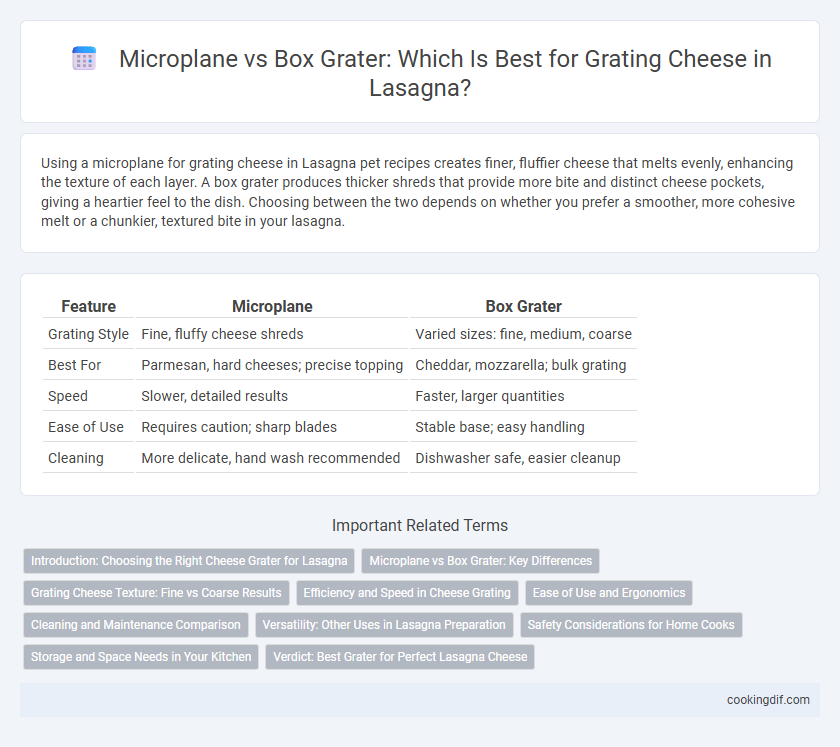 Microplane vs Box Grater: Which Is Best for Grating Cheese in Lasagna?

Using a microplane for grating cheese in Lasagna pet recipes creates finer, fluffier cheese that melts evenly, enhancing the texture of each layer. A box grater produces thicker shreds that provide more bite and distinct cheese pockets, giving a heartier feel to the dish. Choosing between the two depends on whether you prefer a smoother, more cohesive melt or a chunkier, textured bite in your lasagna.

| Feature | Microplane | Box Grater |
|---|---|---|
| Grating Style | Fine, fluffy cheese shreds | Varied sizes: fine, medium, coarse |
| Best For | Parmesan, hard cheeses; precise topping | Cheddar, mozzarella; bulk grating |
| Speed | Slower, detailed results | Faster, larger quantities |
| Ease of Use | Requires caution; sharp blades | Stable base; easy handling |
| Cleaning | More delicate, hand wash recommended | Dishwasher safe, easier cleanup |

Important Related Terms

Introduction: Choosing the Right Cheese Grater for Lasagna
Microplane vs Box Grater: Key Differences
Grating Cheese Texture: Fine vs Coarse Results
Efficiency and Speed in Cheese Grating
Ease of Use and Ergonomics
Cleaning and Maintenance Comparison
Versatility: Other Uses in Lasagna Preparation
Safety Considerations for Home Cooks
Storage and Space Needs in Your Kitchen
Verdict: Best Grater for Perfect Lasagna Cheese

cookingdif.com