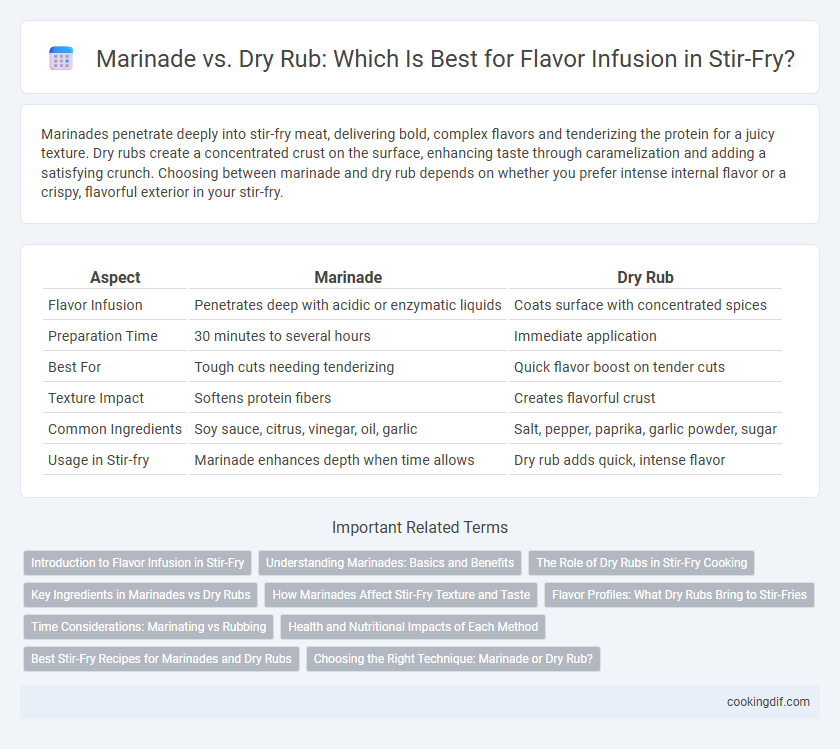 Marinade vs. Dry Rub: Which Is Best for Flavor Infusion in Stir-Fry?

Marinades penetrate deeply into stir-fry meat, delivering bold, complex flavors and tenderizing the protein for a juicy texture. Dry rubs create a concentrated crust on the surface, enhancing taste through caramelization and adding a satisfying crunch. Choosing between marinade and dry rub depends on whether you prefer intense internal flavor or a crispy, flavorful exterior in your stir-fry.

| Aspect | Marinade | Dry Rub |
|---|---|---|
| Flavor Infusion | Penetrates deep with acidic or enzymatic liquids | Coats surface with concentrated spices |
| Preparation Time | 30 minutes to several hours | Immediate application |
| Best For | Tough cuts needing tenderizing | Quick flavor boost on tender cuts |
| Texture Impact | Softens protein fibers | Creates flavorful crust |
| Common Ingredients | Soy sauce, citrus, vinegar, oil, garlic | Salt, pepper, paprika, garlic powder, sugar |
| Usage in Stir-fry | Marinade enhances depth when time allows | Dry rub adds quick, intense flavor |

Important Related Terms

Introduction to Flavor Infusion in Stir-Fry
Understanding Marinades: Basics and Benefits
The Role of Dry Rubs in Stir-Fry Cooking
Key Ingredients in Marinades vs Dry Rubs
How Marinades Affect Stir-Fry Texture and Taste
Flavor Profiles: What Dry Rubs Bring to Stir-Fries
Time Considerations: Marinating vs Rubbing
Health and Nutritional Impacts of Each Method
Best Stir-Fry Recipes for Marinades and Dry Rubs
Choosing the Right Technique: Marinade or Dry Rub?

cookingdif.com