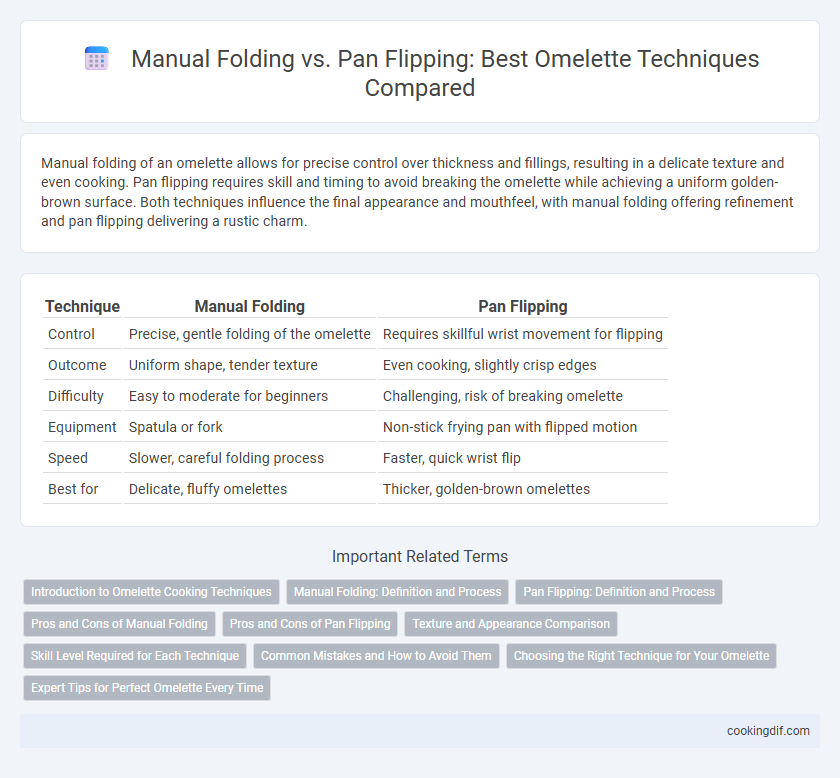 Manual Folding vs. Pan Flipping: Best Omelette Techniques Compared

Manual folding of an omelette allows for precise control over thickness and fillings, resulting in a delicate texture and even cooking. Pan flipping requires skill and timing to avoid breaking the omelette while achieving a uniform golden-brown surface. Both techniques influence the final appearance and mouthfeel, with manual folding offering refinement and pan flipping delivering a rustic charm.

| Technique | Manual Folding | Pan Flipping |
|---|---|---|
| Control | Precise, gentle folding of the omelette | Requires skillful wrist movement for flipping |
| Outcome | Uniform shape, tender texture | Even cooking, slightly crisp edges |
| Difficulty | Easy to moderate for beginners | Challenging, risk of breaking omelette |
| Equipment | Spatula or fork | Non-stick frying pan with flipped motion |
| Speed | Slower, careful folding process | Faster, quick wrist flip |
| Best for | Delicate, fluffy omelettes | Thicker, golden-brown omelettes |

Important Related Terms

Introduction to Omelette Cooking Techniques
Manual Folding: Definition and Process
Pan Flipping: Definition and Process
Pros and Cons of Manual Folding
Pros and Cons of Pan Flipping
Texture and Appearance Comparison
Skill Level Required for Each Technique
Common Mistakes and How to Avoid Them
Choosing the Right Technique for Your Omelette
Expert Tips for Perfect Omelette Every Time

cookingdif.com