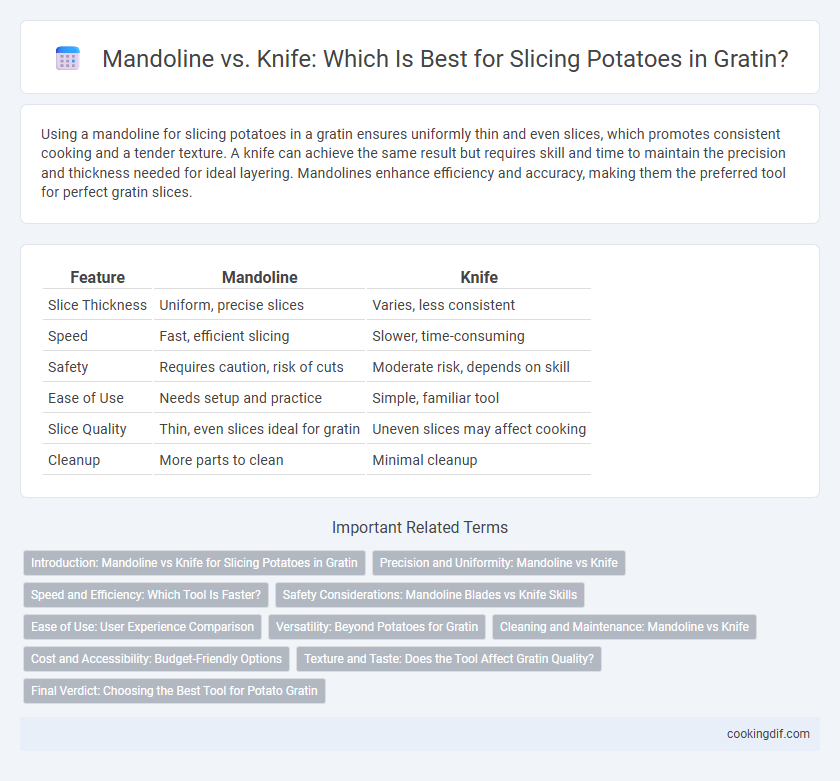 Mandoline vs. Knife: Which Is Best for Slicing Potatoes in Gratin?

Using a mandoline for slicing potatoes in a gratin ensures uniformly thin and even slices, which promotes consistent cooking and a tender texture. A knife can achieve the same result but requires skill and time to maintain the precision and thickness needed for ideal layering. Mandolines enhance efficiency and accuracy, making them the preferred tool for perfect gratin slices.

| Feature | Mandoline | Knife |
|---|---|---|
| Slice Thickness | Uniform, precise slices | Varies, less consistent |
| Speed | Fast, efficient slicing | Slower, time-consuming |
| Safety | Requires caution, risk of cuts | Moderate risk, depends on skill |
| Ease of Use | Needs setup and practice | Simple, familiar tool |
| Slice Quality | Thin, even slices ideal for gratin | Uneven slices may affect cooking |
| Cleanup | More parts to clean | Minimal cleanup |

Important Related Terms

Introduction: Mandoline vs Knife for Slicing Potatoes in Gratin
Precision and Uniformity: Mandoline vs Knife
Speed and Efficiency: Which Tool Is Faster?
Safety Considerations: Mandoline Blades vs Knife Skills
Ease of Use: User Experience Comparison
Versatility: Beyond Potatoes for Gratin
Cleaning and Maintenance: Mandoline vs Knife
Cost and Accessibility: Budget-Friendly Options
Texture and Taste: Does the Tool Affect Gratin Quality?
Final Verdict: Choosing the Best Tool for Potato Gratin

cookingdif.com