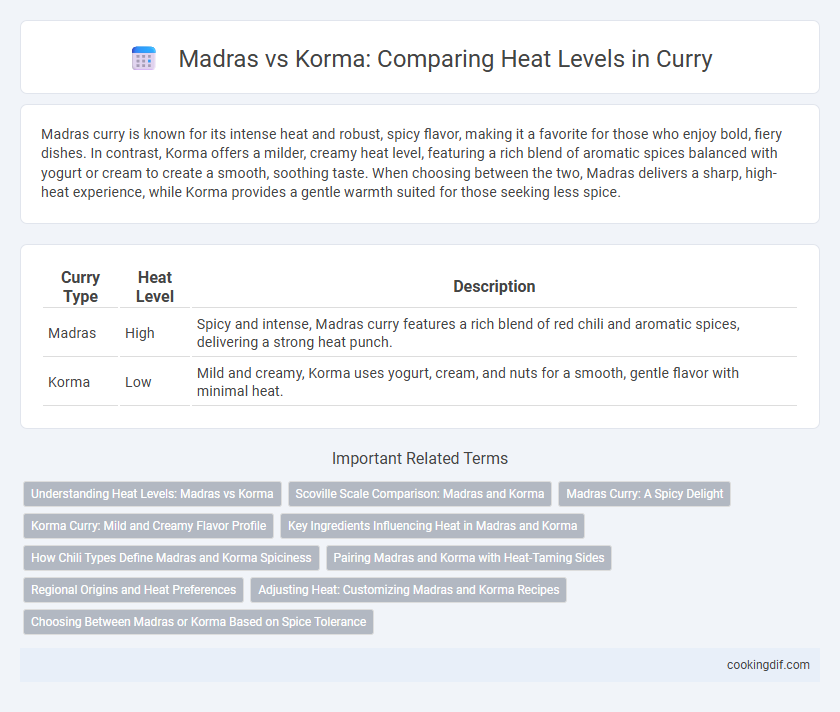 Madras vs Korma: Comparing Heat Levels in Curry

Madras curry is known for its intense heat and robust, spicy flavor, making it a favorite for those who enjoy bold, fiery dishes. In contrast, Korma offers a milder, creamy heat level, featuring a rich blend of aromatic spices balanced with yogurt or cream to create a smooth, soothing taste. When choosing between the two, Madras delivers a sharp, high-heat experience, while Korma provides a gentle warmth suited for those seeking less spice.

| Curry Type | Heat Level | Description |
|---|---|---|
| Madras | High | Spicy and intense, Madras curry features a rich blend of red chili and aromatic spices, delivering a strong heat punch. |
| Korma | Low | Mild and creamy, Korma uses yogurt, cream, and nuts for a smooth, gentle flavor with minimal heat. |

Important Related Terms

Understanding Heat Levels: Madras vs Korma
Scoville Scale Comparison: Madras and Korma
Madras Curry: A Spicy Delight
Korma Curry: Mild and Creamy Flavor Profile
Key Ingredients Influencing Heat in Madras and Korma
How Chili Types Define Madras and Korma Spiciness
Pairing Madras and Korma with Heat-Taming Sides
Regional Origins and Heat Preferences
Adjusting Heat: Customizing Madras and Korma Recipes
Choosing Between Madras or Korma Based on Spice Tolerance

cookingdif.com