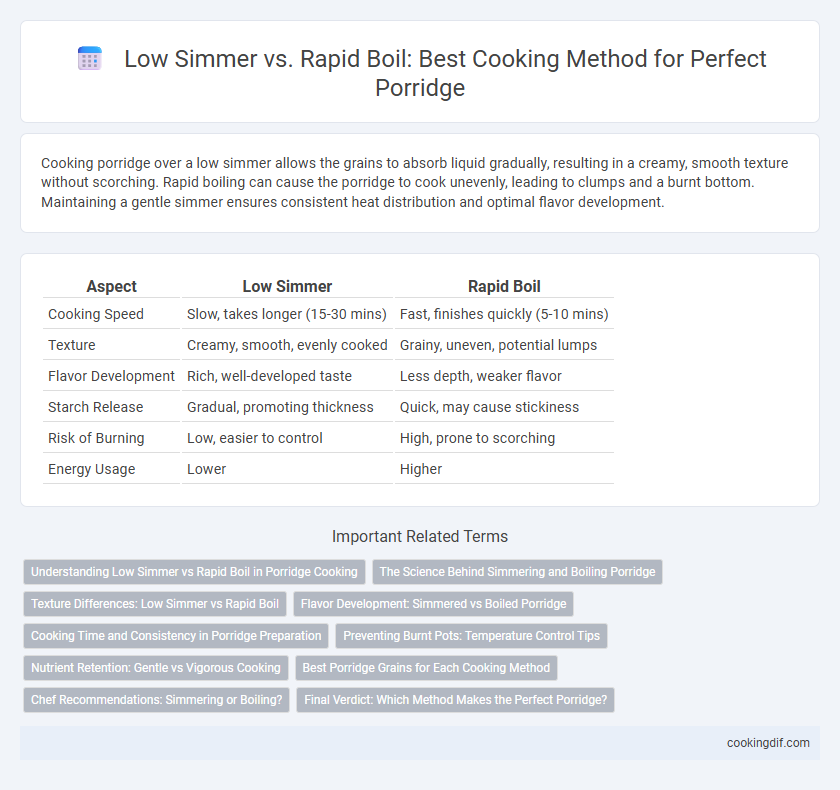 Low Simmer vs. Rapid Boil: Best Cooking Method for Perfect Porridge

Cooking porridge over a low simmer allows the grains to absorb liquid gradually, resulting in a creamy, smooth texture without scorching. Rapid boiling can cause the porridge to cook unevenly, leading to clumps and a burnt bottom. Maintaining a gentle simmer ensures consistent heat distribution and optimal flavor development.

| Aspect | Low Simmer | Rapid Boil |
|---|---|---|
| Cooking Speed | Slow, takes longer (15-30 mins) | Fast, finishes quickly (5-10 mins) |
| Texture | Creamy, smooth, evenly cooked | Grainy, uneven, potential lumps |
| Flavor Development | Rich, well-developed taste | Less depth, weaker flavor |
| Starch Release | Gradual, promoting thickness | Quick, may cause stickiness |
| Risk of Burning | Low, easier to control | High, prone to scorching |
| Energy Usage | Lower | Higher |

Important Related Terms

Understanding Low Simmer vs Rapid Boil in Porridge Cooking
The Science Behind Simmering and Boiling Porridge
Texture Differences: Low Simmer vs Rapid Boil
Flavor Development: Simmered vs Boiled Porridge
Cooking Time and Consistency in Porridge Preparation
Preventing Burnt Pots: Temperature Control Tips
Nutrient Retention: Gentle vs Vigorous Cooking
Best Porridge Grains for Each Cooking Method
Chef Recommendations: Simmering or Boiling?
Final Verdict: Which Method Makes the Perfect Porridge?

cookingdif.com