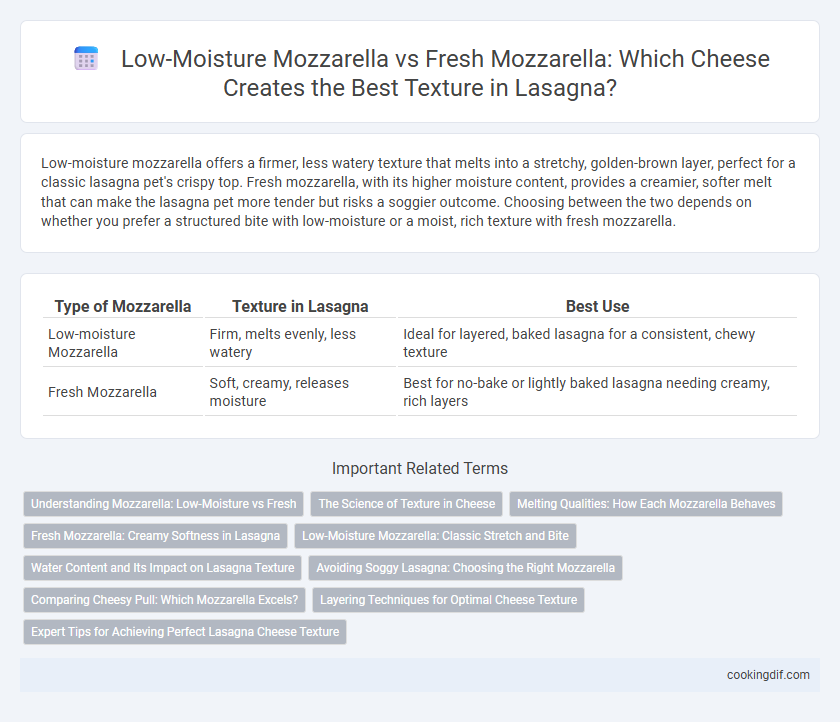 Low-Moisture Mozzarella vs Fresh Mozzarella: Which Cheese Creates the Best Texture in Lasagna?

Low-moisture mozzarella offers a firmer, less watery texture that melts into a stretchy, golden-brown layer, perfect for a classic lasagna pet's crispy top. Fresh mozzarella, with its higher moisture content, provides a creamier, softer melt that can make the lasagna pet more tender but risks a soggier outcome. Choosing between the two depends on whether you prefer a structured bite with low-moisture or a moist, rich texture with fresh mozzarella.

| Type of Mozzarella | Texture in Lasagna | Best Use |
|---|---|---|
| Low-moisture Mozzarella | Firm, melts evenly, less watery | Ideal for layered, baked lasagna for a consistent, chewy texture |
| Fresh Mozzarella | Soft, creamy, releases moisture | Best for no-bake or lightly baked lasagna needing creamy, rich layers |

Important Related Terms

Understanding Mozzarella: Low-Moisture vs Fresh
The Science of Texture in Cheese
Melting Qualities: How Each Mozzarella Behaves
Fresh Mozzarella: Creamy Softness in Lasagna
Low-Moisture Mozzarella: Classic Stretch and Bite
Water Content and Its Impact on Lasagna Texture
Avoiding Soggy Lasagna: Choosing the Right Mozzarella
Comparing Cheesy Pull: Which Mozzarella Excels?
Layering Techniques for Optimal Cheese Texture
Expert Tips for Achieving Perfect Lasagna Cheese Texture

cookingdif.com