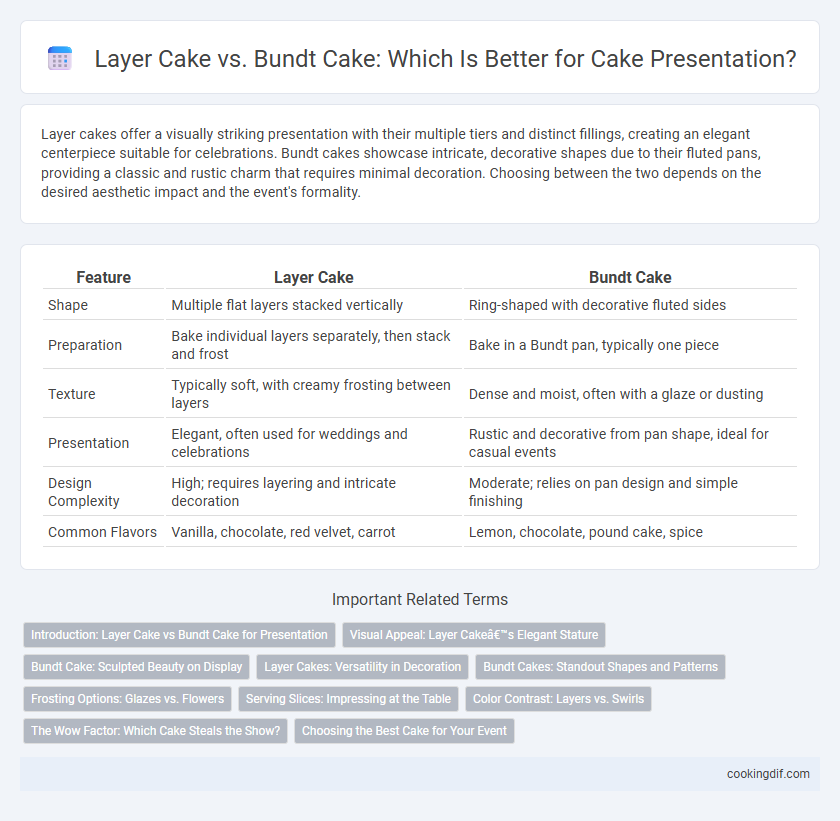 Layer Cake vs. Bundt Cake: Which Is Better for Cake Presentation?

Layer cakes offer a visually striking presentation with their multiple tiers and distinct fillings, creating an elegant centerpiece suitable for celebrations. Bundt cakes showcase intricate, decorative shapes due to their fluted pans, providing a classic and rustic charm that requires minimal decoration. Choosing between the two depends on the desired aesthetic impact and the event's formality.

| Feature | Layer Cake | Bundt Cake |
|---|---|---|
| Shape | Multiple flat layers stacked vertically | Ring-shaped with decorative fluted sides |
| Preparation | Bake individual layers separately, then stack and frost | Bake in a Bundt pan, typically one piece |
| Texture | Typically soft, with creamy frosting between layers | Dense and moist, often with a glaze or dusting |
| Presentation | Elegant, often used for weddings and celebrations | Rustic and decorative from pan shape, ideal for casual events |
| Design Complexity | High; requires layering and intricate decoration | Moderate; relies on pan design and simple finishing |
| Common Flavors | Vanilla, chocolate, red velvet, carrot | Lemon, chocolate, pound cake, spice |

Important Related Terms

Introduction: Layer Cake vs Bundt Cake for Presentation
Visual Appeal: Layer Cakeâ€™s Elegant Stature
Bundt Cake: Sculpted Beauty on Display
Layer Cakes: Versatility in Decoration
Bundt Cakes: Standout Shapes and Patterns
Frosting Options: Glazes vs. Flowers
Serving Slices: Impressing at the Table
Color Contrast: Layers vs. Swirls
The Wow Factor: Which Cake Steals the Show?
Choosing the Best Cake for Your Event

cookingdif.com