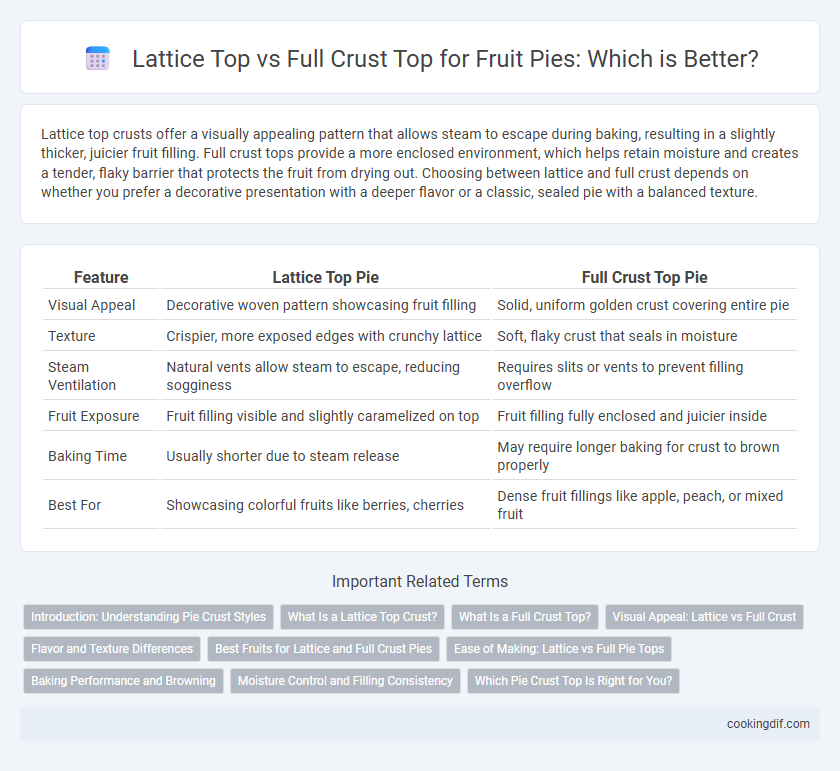 Lattice Top vs Full Crust Top for Fruit Pies: Which is Better?

Lattice top crusts offer a visually appealing pattern that allows steam to escape during baking, resulting in a slightly thicker, juicier fruit filling. Full crust tops provide a more enclosed environment, which helps retain moisture and creates a tender, flaky barrier that protects the fruit from drying out. Choosing between lattice and full crust depends on whether you prefer a decorative presentation with a deeper flavor or a classic, sealed pie with a balanced texture.

| Feature | Lattice Top Pie | Full Crust Top Pie |
|---|---|---|
| Visual Appeal | Decorative woven pattern showcasing fruit filling | Solid, uniform golden crust covering entire pie |
| Texture | Crispier, more exposed edges with crunchy lattice | Soft, flaky crust that seals in moisture |
| Steam Ventilation | Natural vents allow steam to escape, reducing sogginess | Requires slits or vents to prevent filling overflow |
| Fruit Exposure | Fruit filling visible and slightly caramelized on top | Fruit filling fully enclosed and juicier inside |
| Baking Time | Usually shorter due to steam release | May require longer baking for crust to brown properly |
| Best For | Showcasing colorful fruits like berries, cherries | Dense fruit fillings like apple, peach, or mixed fruit |

Important Related Terms

Introduction: Understanding Pie Crust Styles
What Is a Lattice Top Crust?
What Is a Full Crust Top?
Visual Appeal: Lattice vs Full Crust
Flavor and Texture Differences
Best Fruits for Lattice and Full Crust Pies
Ease of Making: Lattice vs Full Pie Tops
Baking Performance and Browning
Moisture Control and Filling Consistency
Which Pie Crust Top Is Right for You?

cookingdif.com