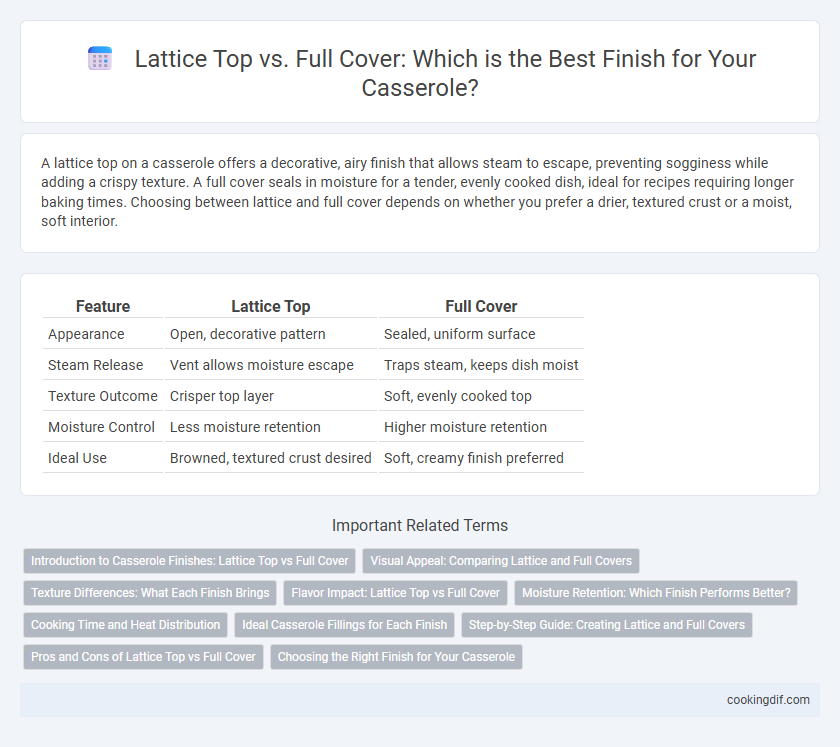 Lattice Top vs. Full Cover: Which is the Best Finish for Your Casserole?

A lattice top on a casserole offers a decorative, airy finish that allows steam to escape, preventing sogginess while adding a crispy texture. A full cover seals in moisture for a tender, evenly cooked dish, ideal for recipes requiring longer baking times. Choosing between lattice and full cover depends on whether you prefer a drier, textured crust or a moist, soft interior.

| Feature | Lattice Top | Full Cover |
|---|---|---|
| Appearance | Open, decorative pattern | Sealed, uniform surface |
| Steam Release | Vent allows moisture escape | Traps steam, keeps dish moist |
| Texture Outcome | Crisper top layer | Soft, evenly cooked top |
| Moisture Control | Less moisture retention | Higher moisture retention |
| Ideal Use | Browned, textured crust desired | Soft, creamy finish preferred |

Important Related Terms

Introduction to Casserole Finishes: Lattice Top vs Full Cover
Visual Appeal: Comparing Lattice and Full Covers
Texture Differences: What Each Finish Brings
Flavor Impact: Lattice Top vs Full Cover
Moisture Retention: Which Finish Performs Better?
Cooking Time and Heat Distribution
Ideal Casserole Fillings for Each Finish
Step-by-Step Guide: Creating Lattice and Full Covers
Pros and Cons of Lattice Top vs Full Cover
Choosing the Right Finish for Your Casserole

cookingdif.com