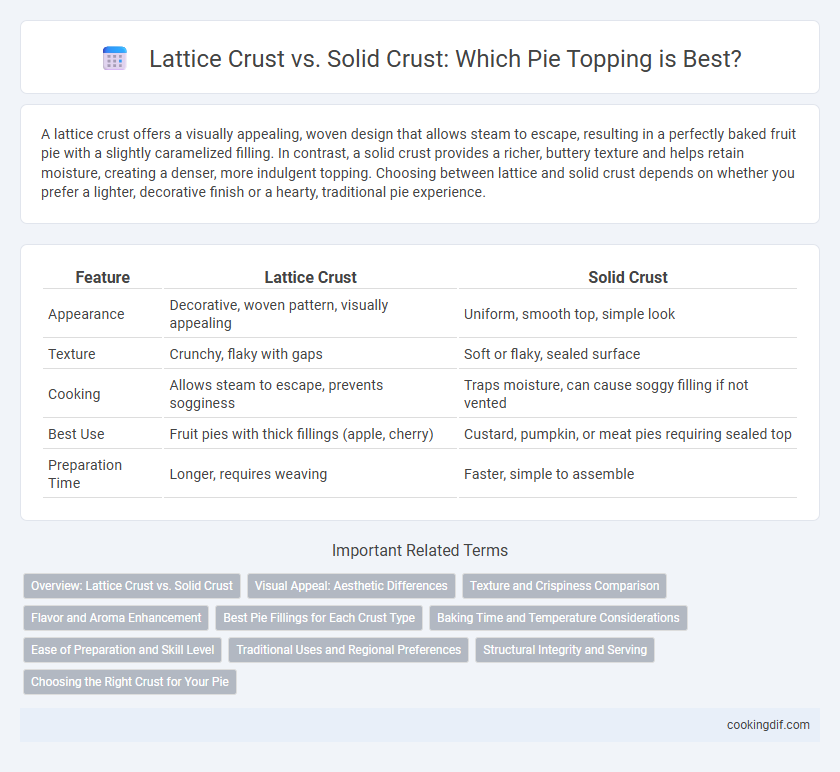 Lattice Crust vs. Solid Crust: Which Pie Topping is Best?

A lattice crust offers a visually appealing, woven design that allows steam to escape, resulting in a perfectly baked fruit pie with a slightly caramelized filling. In contrast, a solid crust provides a richer, buttery texture and helps retain moisture, creating a denser, more indulgent topping. Choosing between lattice and solid crust depends on whether you prefer a lighter, decorative finish or a hearty, traditional pie experience.

| Feature | Lattice Crust | Solid Crust |
|---|---|---|
| Appearance | Decorative, woven pattern, visually appealing | Uniform, smooth top, simple look |
| Texture | Crunchy, flaky with gaps | Soft or flaky, sealed surface |
| Cooking | Allows steam to escape, prevents sogginess | Traps moisture, can cause soggy filling if not vented |
| Best Use | Fruit pies with thick fillings (apple, cherry) | Custard, pumpkin, or meat pies requiring sealed top |
| Preparation Time | Longer, requires weaving | Faster, simple to assemble |

Important Related Terms

Overview: Lattice Crust vs. Solid Crust
Visual Appeal: Aesthetic Differences
Texture and Crispiness Comparison
Flavor and Aroma Enhancement
Best Pie Fillings for Each Crust Type
Baking Time and Temperature Considerations
Ease of Preparation and Skill Level
Traditional Uses and Regional Preferences
Structural Integrity and Serving
Choosing the Right Crust for Your Pie

cookingdif.com