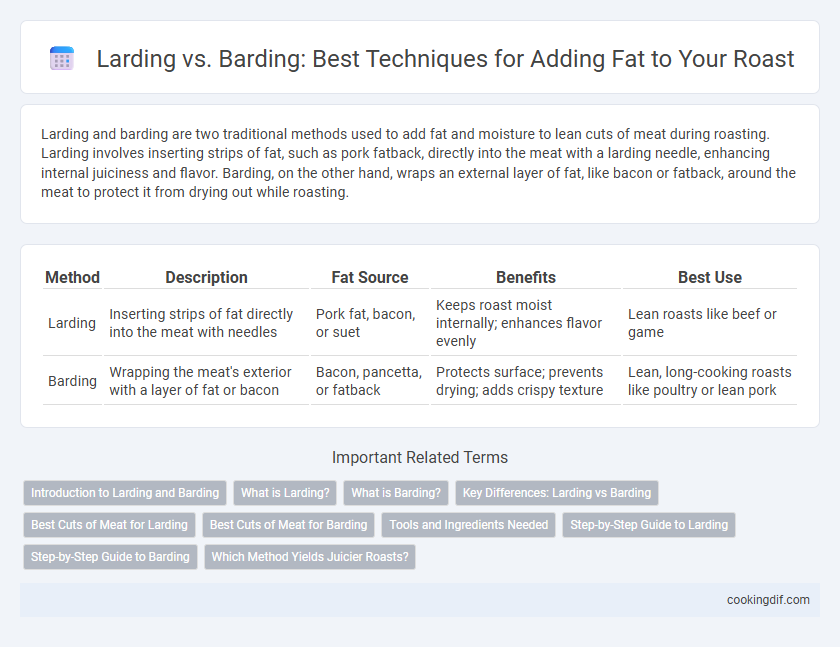 Larding vs. Barding: Best Techniques for Adding Fat to Your Roast

Larding and barding are two traditional methods used to add fat and moisture to lean cuts of meat during roasting. Larding involves inserting strips of fat, such as pork fatback, directly into the meat with a larding needle, enhancing internal juiciness and flavor. Barding, on the other hand, wraps an external layer of fat, like bacon or fatback, around the meat to protect it from drying out while roasting.

| Method | Description | Fat Source | Benefits | Best Use |
|---|---|---|---|---|
| Larding | Inserting strips of fat directly into the meat with needles | Pork fat, bacon, or suet | Keeps roast moist internally; enhances flavor evenly | Lean roasts like beef or game |
| Barding | Wrapping the meat's exterior with a layer of fat or bacon | Bacon, pancetta, or fatback | Protects surface; prevents drying; adds crispy texture | Lean, long-cooking roasts like poultry or lean pork |

Important Related Terms

Introduction to Larding and Barding
What is Larding?
What is Barding?
Key Differences: Larding vs Barding
Best Cuts of Meat for Larding
Best Cuts of Meat for Barding
Tools and Ingredients Needed
Step-by-Step Guide to Larding
Step-by-Step Guide to Barding
Which Method Yields Juicier Roasts?

cookingdif.com