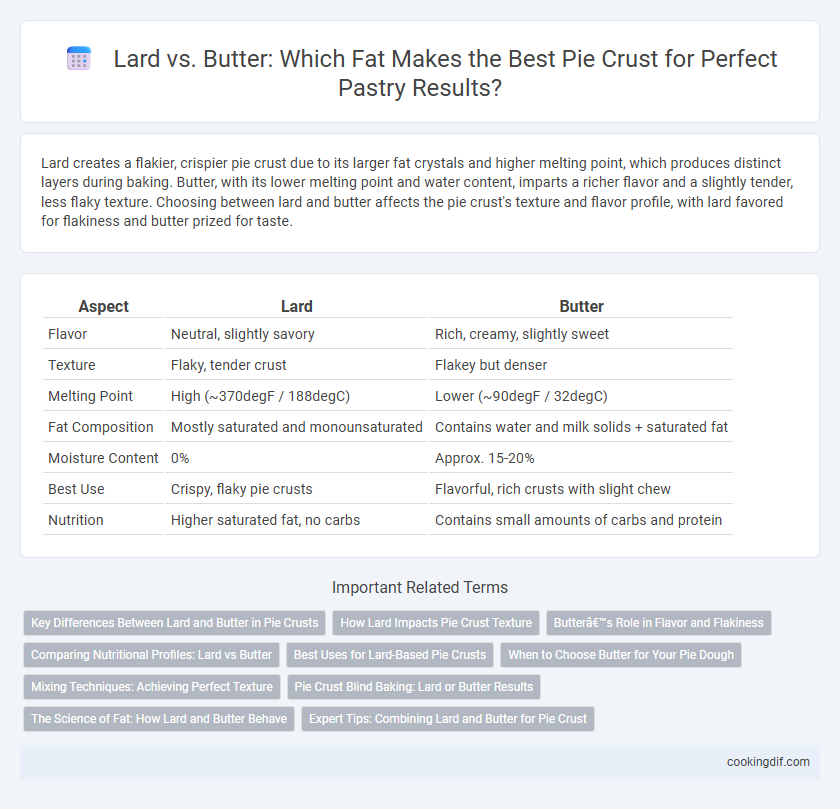 Lard vs. Butter: Which Fat Makes the Best Pie Crust for Perfect Pastry Results?

Lard creates a flakier, crispier pie crust due to its larger fat crystals and higher melting point, which produces distinct layers during baking. Butter, with its lower melting point and water content, imparts a richer flavor and a slightly tender, less flaky texture. Choosing between lard and butter affects the pie crust's texture and flavor profile, with lard favored for flakiness and butter prized for taste.

| Aspect | Lard | Butter |
|---|---|---|
| Flavor | Neutral, slightly savory | Rich, creamy, slightly sweet |
| Texture | Flaky, tender crust | Flakey but denser |
| Melting Point | High (~370degF / 188degC) | Lower (~90degF / 32degC) |
| Fat Composition | Mostly saturated and monounsaturated | Contains water and milk solids + saturated fat |
| Moisture Content | 0% | Approx. 15-20% |
| Best Use | Crispy, flaky pie crusts | Flavorful, rich crusts with slight chew |
| Nutrition | Higher saturated fat, no carbs | Contains small amounts of carbs and protein |

Important Related Terms

Key Differences Between Lard and Butter in Pie Crusts
How Lard Impacts Pie Crust Texture
Butterâ€™s Role in Flavor and Flakiness
Comparing Nutritional Profiles: Lard vs Butter
Best Uses for Lard-Based Pie Crusts
When to Choose Butter for Your Pie Dough
Mixing Techniques: Achieving Perfect Texture
Pie Crust Blind Baking: Lard or Butter Results
The Science of Fat: How Lard and Butter Behave
Expert Tips: Combining Lard and Butter for Pie Crust

cookingdif.com