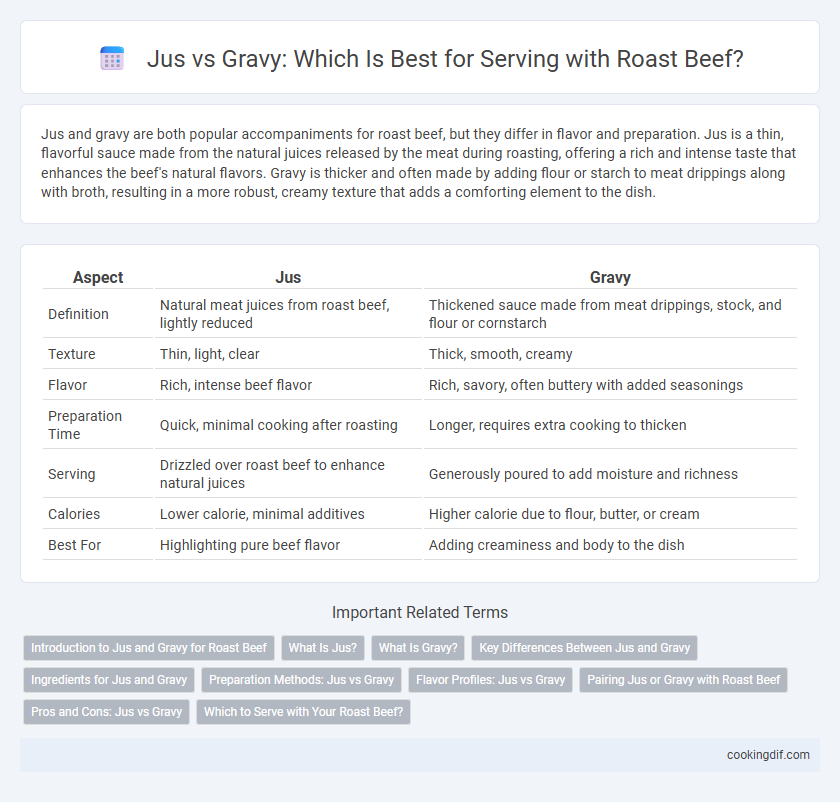 Jus vs Gravy: Which Is Best for Serving with Roast Beef?

Jus and gravy are both popular accompaniments for roast beef, but they differ in flavor and preparation. Jus is a thin, flavorful sauce made from the natural juices released by the meat during roasting, offering a rich and intense taste that enhances the beef's natural flavors. Gravy is thicker and often made by adding flour or starch to meat drippings along with broth, resulting in a more robust, creamy texture that adds a comforting element to the dish.

| Aspect | Jus | Gravy |
|---|---|---|
| Definition | Natural meat juices from roast beef, lightly reduced | Thickened sauce made from meat drippings, stock, and flour or cornstarch |
| Texture | Thin, light, clear | Thick, smooth, creamy |
| Flavor | Rich, intense beef flavor | Rich, savory, often buttery with added seasonings |
| Preparation Time | Quick, minimal cooking after roasting | Longer, requires extra cooking to thicken |
| Serving | Drizzled over roast beef to enhance natural juices | Generously poured to add moisture and richness |
| Calories | Lower calorie, minimal additives | Higher calorie due to flour, butter, or cream |
| Best For | Highlighting pure beef flavor | Adding creaminess and body to the dish |

Important Related Terms

Introduction to Jus and Gravy for Roast Beef
What Is Jus?
What Is Gravy?
Key Differences Between Jus and Gravy
Ingredients for Jus and Gravy
Preparation Methods: Jus vs Gravy
Flavor Profiles: Jus vs Gravy
Pairing Jus or Gravy with Roast Beef
Pros and Cons: Jus vs Gravy
Which to Serve with Your Roast Beef?

cookingdif.com