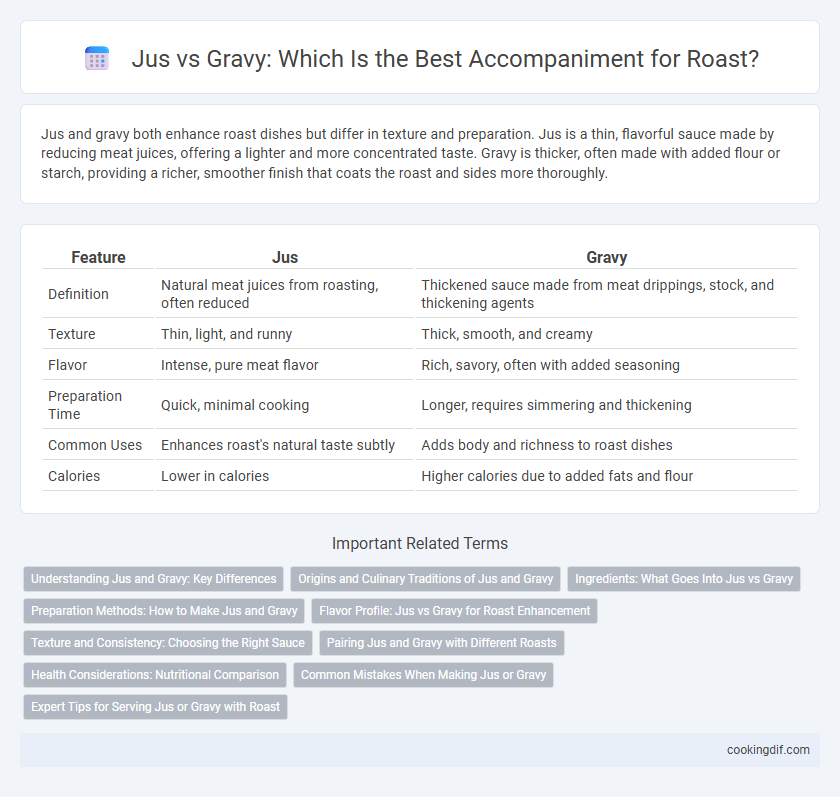 Jus vs Gravy: Which Is the Best Accompaniment for Roast?

Jus and gravy both enhance roast dishes but differ in texture and preparation. Jus is a thin, flavorful sauce made by reducing meat juices, offering a lighter and more concentrated taste. Gravy is thicker, often made with added flour or starch, providing a richer, smoother finish that coats the roast and sides more thoroughly.

| Feature | Jus | Gravy |
|---|---|---|
| Definition | Natural meat juices from roasting, often reduced | Thickened sauce made from meat drippings, stock, and thickening agents |
| Texture | Thin, light, and runny | Thick, smooth, and creamy |
| Flavor | Intense, pure meat flavor | Rich, savory, often with added seasoning |
| Preparation Time | Quick, minimal cooking | Longer, requires simmering and thickening |
| Common Uses | Enhances roast's natural taste subtly | Adds body and richness to roast dishes |
| Calories | Lower in calories | Higher calories due to added fats and flour |

Important Related Terms

Understanding Jus and Gravy: Key Differences
Origins and Culinary Traditions of Jus and Gravy
Ingredients: What Goes Into Jus vs Gravy
Preparation Methods: How to Make Jus and Gravy
Flavor Profile: Jus vs Gravy for Roast Enhancement
Texture and Consistency: Choosing the Right Sauce
Pairing Jus and Gravy with Different Roasts
Health Considerations: Nutritional Comparison
Common Mistakes When Making Jus or Gravy
Expert Tips for Serving Jus or Gravy with Roast

cookingdif.com