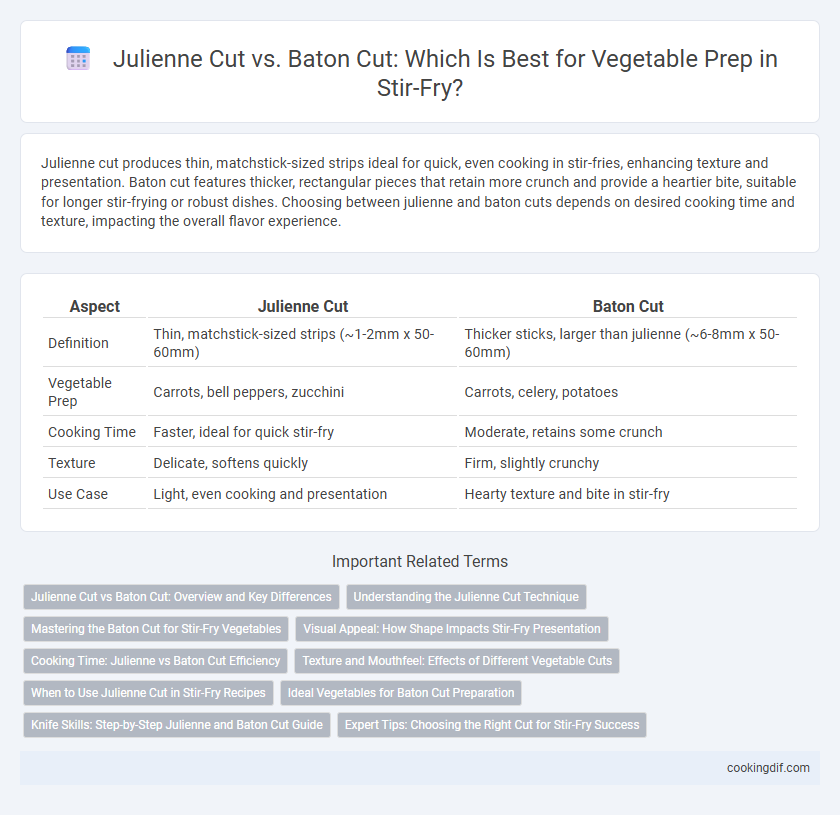 Julienne Cut vs. Baton Cut: Which Is Best for Vegetable Prep in Stir-Fry?

Julienne cut produces thin, matchstick-sized strips ideal for quick, even cooking in stir-fries, enhancing texture and presentation. Baton cut features thicker, rectangular pieces that retain more crunch and provide a heartier bite, suitable for longer stir-frying or robust dishes. Choosing between julienne and baton cuts depends on desired cooking time and texture, impacting the overall flavor experience.

| Aspect | Julienne Cut | Baton Cut |
|---|---|---|
| Definition | Thin, matchstick-sized strips (~1-2mm x 50-60mm) | Thicker sticks, larger than julienne (~6-8mm x 50-60mm) |
| Vegetable Prep | Carrots, bell peppers, zucchini | Carrots, celery, potatoes |
| Cooking Time | Faster, ideal for quick stir-fry | Moderate, retains some crunch |
| Texture | Delicate, softens quickly | Firm, slightly crunchy |
| Use Case | Light, even cooking and presentation | Hearty texture and bite in stir-fry |

Important Related Terms

Julienne Cut vs Baton Cut: Overview and Key Differences
Understanding the Julienne Cut Technique
Mastering the Baton Cut for Stir-Fry Vegetables
Visual Appeal: How Shape Impacts Stir-Fry Presentation
Cooking Time: Julienne vs Baton Cut Efficiency
Texture and Mouthfeel: Effects of Different Vegetable Cuts
When to Use Julienne Cut in Stir-Fry Recipes
Ideal Vegetables for Baton Cut Preparation
Knife Skills: Step-by-Step Julienne and Baton Cut Guide
Expert Tips: Choosing the Right Cut for Stir-Fry Success

cookingdif.com