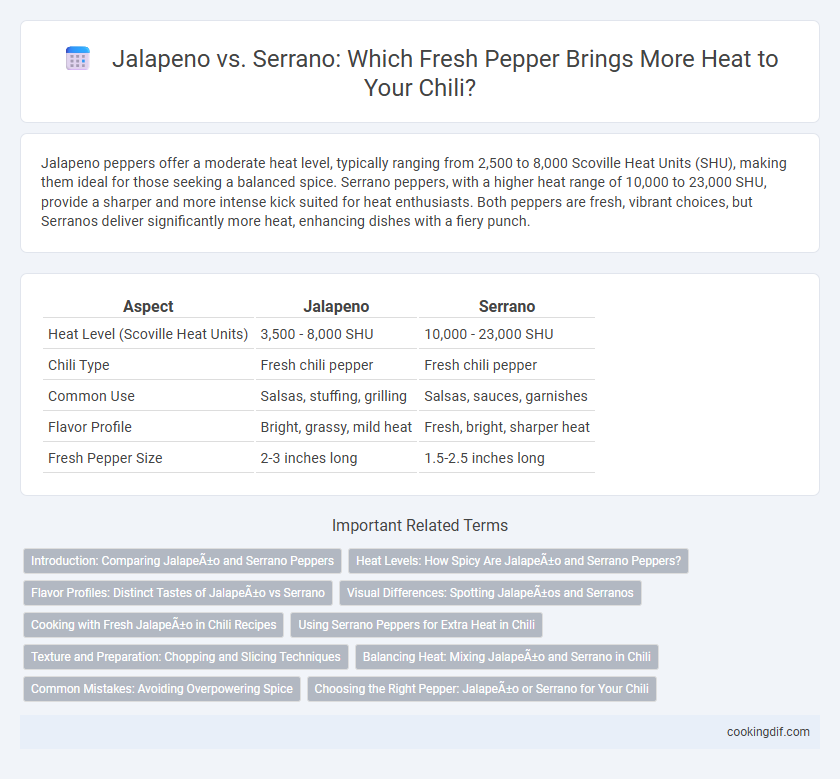 Jalapeno vs. Serrano: Which Fresh Pepper Brings More Heat to Your Chili?

Jalapeno peppers offer a moderate heat level, typically ranging from 2,500 to 8,000 Scoville Heat Units (SHU), making them ideal for those seeking a balanced spice. Serrano peppers, with a higher heat range of 10,000 to 23,000 SHU, provide a sharper and more intense kick suited for heat enthusiasts. Both peppers are fresh, vibrant choices, but Serranos deliver significantly more heat, enhancing dishes with a fiery punch.

| Aspect | Jalapeno | Serrano |
|---|---|---|
| Heat Level (Scoville Heat Units) | 3,500 - 8,000 SHU | 10,000 - 23,000 SHU |
| Chili Type | Fresh chili pepper | Fresh chili pepper |
| Common Use | Salsas, stuffing, grilling | Salsas, sauces, garnishes |
| Flavor Profile | Bright, grassy, mild heat | Fresh, bright, sharper heat |
| Fresh Pepper Size | 2-3 inches long | 1.5-2.5 inches long |

Important Related Terms

Introduction: Comparing JalapeÃ±o and Serrano Peppers
Heat Levels: How Spicy Are JalapeÃ±o and Serrano Peppers?
Flavor Profiles: Distinct Tastes of JalapeÃ±o vs Serrano
Visual Differences: Spotting JalapeÃ±os and Serranos
Cooking with Fresh JalapeÃ±o in Chili Recipes
Using Serrano Peppers for Extra Heat in Chili
Texture and Preparation: Chopping and Slicing Techniques
Balancing Heat: Mixing JalapeÃ±o and Serrano in Chili
Common Mistakes: Avoiding Overpowering Spice
Choosing the Right Pepper: JalapeÃ±o or Serrano for Your Chili

cookingdif.com