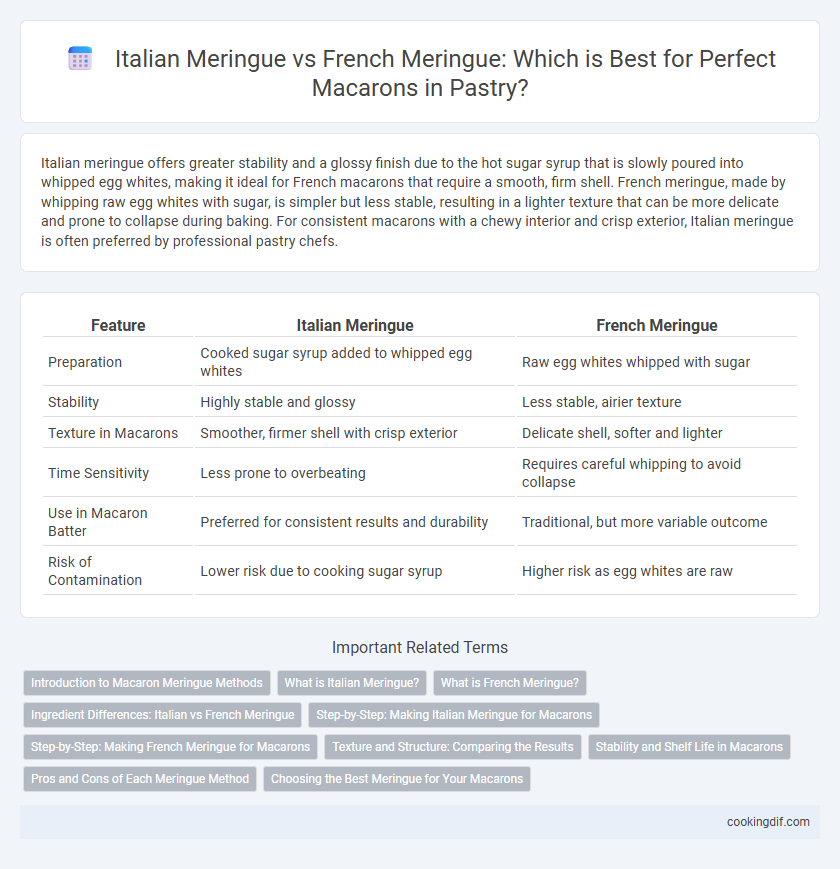 Italian Meringue vs French Meringue: Which is Best for Perfect Macarons in Pastry?

Italian meringue offers greater stability and a glossy finish due to the hot sugar syrup that is slowly poured into whipped egg whites, making it ideal for French macarons that require a smooth, firm shell. French meringue, made by whipping raw egg whites with sugar, is simpler but less stable, resulting in a lighter texture that can be more delicate and prone to collapse during baking. For consistent macarons with a chewy interior and crisp exterior, Italian meringue is often preferred by professional pastry chefs.

| Feature | Italian Meringue | French Meringue |
|---|---|---|
| Preparation | Cooked sugar syrup added to whipped egg whites | Raw egg whites whipped with sugar |
| Stability | Highly stable and glossy | Less stable, airier texture |
| Texture in Macarons | Smoother, firmer shell with crisp exterior | Delicate shell, softer and lighter |
| Time Sensitivity | Less prone to overbeating | Requires careful whipping to avoid collapse |
| Use in Macaron Batter | Preferred for consistent results and durability | Traditional, but more variable outcome |
| Risk of Contamination | Lower risk due to cooking sugar syrup | Higher risk as egg whites are raw |

Important Related Terms

Introduction to Macaron Meringue Methods
What is Italian Meringue?
What is French Meringue?
Ingredient Differences: Italian vs French Meringue
Step-by-Step: Making Italian Meringue for Macarons
Step-by-Step: Making French Meringue for Macarons
Texture and Structure: Comparing the Results
Stability and Shelf Life in Macarons
Pros and Cons of Each Meringue Method
Choosing the Best Meringue for Your Macarons

cookingdif.com