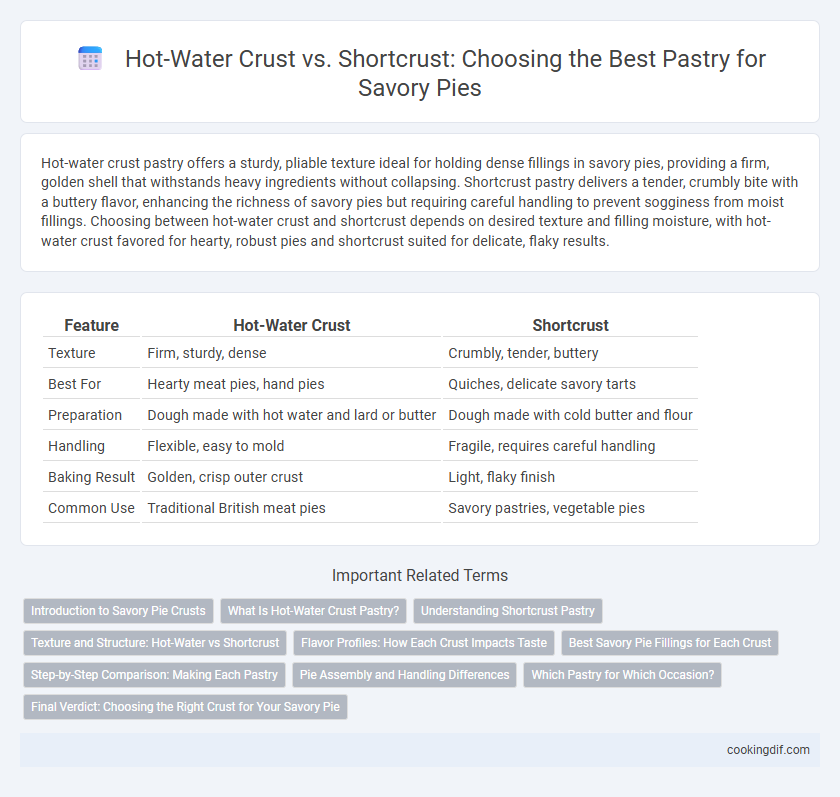 Hot-Water Crust vs. Shortcrust: Choosing the Best Pastry for Savory Pies

Hot-water crust pastry offers a sturdy, pliable texture ideal for holding dense fillings in savory pies, providing a firm, golden shell that withstands heavy ingredients without collapsing. Shortcrust pastry delivers a tender, crumbly bite with a buttery flavor, enhancing the richness of savory pies but requiring careful handling to prevent sogginess from moist fillings. Choosing between hot-water crust and shortcrust depends on desired texture and filling moisture, with hot-water crust favored for hearty, robust pies and shortcrust suited for delicate, flaky results.

| Feature | Hot-Water Crust | Shortcrust |
|---|---|---|
| Texture | Firm, sturdy, dense | Crumbly, tender, buttery |
| Best For | Hearty meat pies, hand pies | Quiches, delicate savory tarts |
| Preparation | Dough made with hot water and lard or butter | Dough made with cold butter and flour |
| Handling | Flexible, easy to mold | Fragile, requires careful handling |
| Baking Result | Golden, crisp outer crust | Light, flaky finish |
| Common Use | Traditional British meat pies | Savory pastries, vegetable pies |

Important Related Terms

Introduction to Savory Pie Crusts
What Is Hot-Water Crust Pastry?
Understanding Shortcrust Pastry
Texture and Structure: Hot-Water vs Shortcrust
Flavor Profiles: How Each Crust Impacts Taste
Best Savory Pie Fillings for Each Crust
Step-by-Step Comparison: Making Each Pastry
Pie Assembly and Handling Differences
Which Pastry for Which Occasion?
Final Verdict: Choosing the Right Crust for Your Savory Pie

cookingdif.com