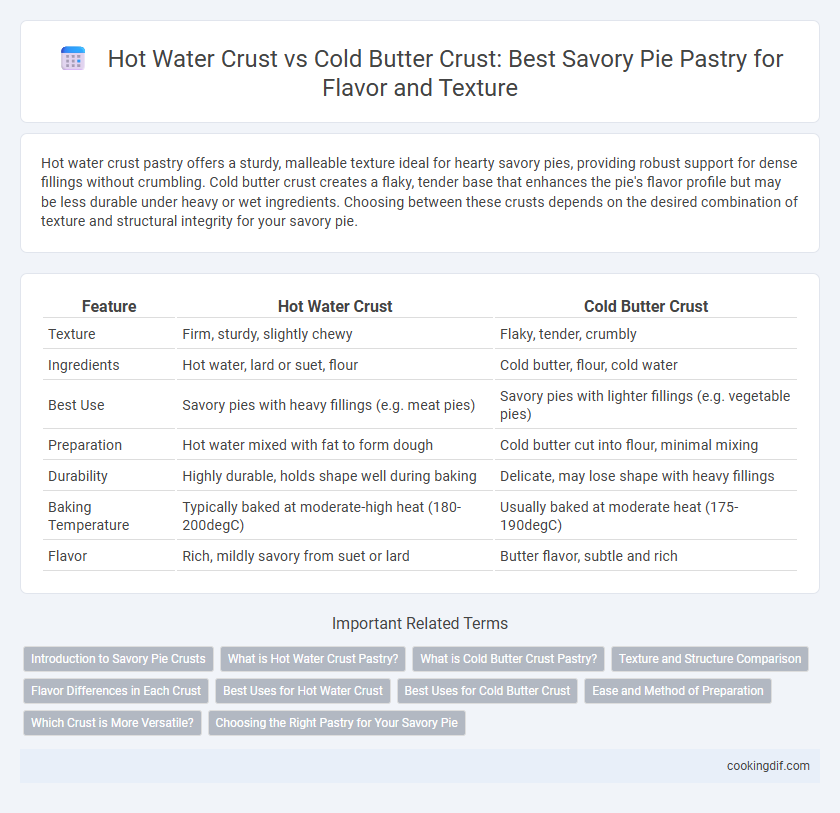 Hot Water Crust vs Cold Butter Crust: Best Savory Pie Pastry for Flavor and Texture

Hot water crust pastry offers a sturdy, malleable texture ideal for hearty savory pies, providing robust support for dense fillings without crumbling. Cold butter crust creates a flaky, tender base that enhances the pie's flavor profile but may be less durable under heavy or wet ingredients. Choosing between these crusts depends on the desired combination of texture and structural integrity for your savory pie.

| Feature | Hot Water Crust | Cold Butter Crust |
|---|---|---|
| Texture | Firm, sturdy, slightly chewy | Flaky, tender, crumbly |
| Ingredients | Hot water, lard or suet, flour | Cold butter, flour, cold water |
| Best Use | Savory pies with heavy fillings (e.g. meat pies) | Savory pies with lighter fillings (e.g. vegetable pies) |
| Preparation | Hot water mixed with fat to form dough | Cold butter cut into flour, minimal mixing |
| Durability | Highly durable, holds shape well during baking | Delicate, may lose shape with heavy fillings |
| Baking Temperature | Typically baked at moderate-high heat (180-200degC) | Usually baked at moderate heat (175-190degC) |
| Flavor | Rich, mildly savory from suet or lard | Butter flavor, subtle and rich |

Important Related Terms

Introduction to Savory Pie Crusts
What is Hot Water Crust Pastry?
What is Cold Butter Crust Pastry?
Texture and Structure Comparison
Flavor Differences in Each Crust
Best Uses for Hot Water Crust
Best Uses for Cold Butter Crust
Ease and Method of Preparation
Which Crust is More Versatile?
Choosing the Right Pastry for Your Savory Pie

cookingdif.com