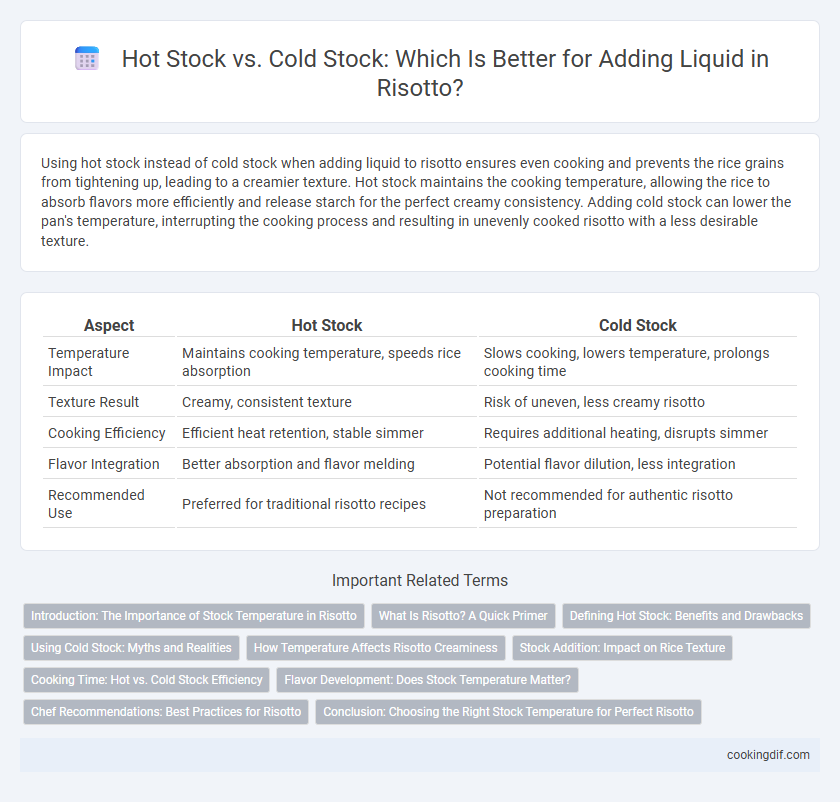 Hot Stock vs. Cold Stock: Which Is Better for Adding Liquid in Risotto?

Using hot stock instead of cold stock when adding liquid to risotto ensures even cooking and prevents the rice grains from tightening up, leading to a creamier texture. Hot stock maintains the cooking temperature, allowing the rice to absorb flavors more efficiently and release starch for the perfect creamy consistency. Adding cold stock can lower the pan's temperature, interrupting the cooking process and resulting in unevenly cooked risotto with a less desirable texture.

| Aspect | Hot Stock | Cold Stock |
|---|---|---|
| Temperature Impact | Maintains cooking temperature, speeds rice absorption | Slows cooking, lowers temperature, prolongs cooking time |
| Texture Result | Creamy, consistent texture | Risk of uneven, less creamy risotto |
| Cooking Efficiency | Efficient heat retention, stable simmer | Requires additional heating, disrupts simmer |
| Flavor Integration | Better absorption and flavor melding | Potential flavor dilution, less integration |
| Recommended Use | Preferred for traditional risotto recipes | Not recommended for authentic risotto preparation |

Important Related Terms

Introduction: The Importance of Stock Temperature in Risotto
What Is Risotto? A Quick Primer
Defining Hot Stock: Benefits and Drawbacks
Using Cold Stock: Myths and Realities
How Temperature Affects Risotto Creaminess
Stock Addition: Impact on Rice Texture
Cooking Time: Hot vs. Cold Stock Efficiency
Flavor Development: Does Stock Temperature Matter?
Chef Recommendations: Best Practices for Risotto
Conclusion: Choosing the Right Stock Temperature for Perfect Risotto

cookingdif.com