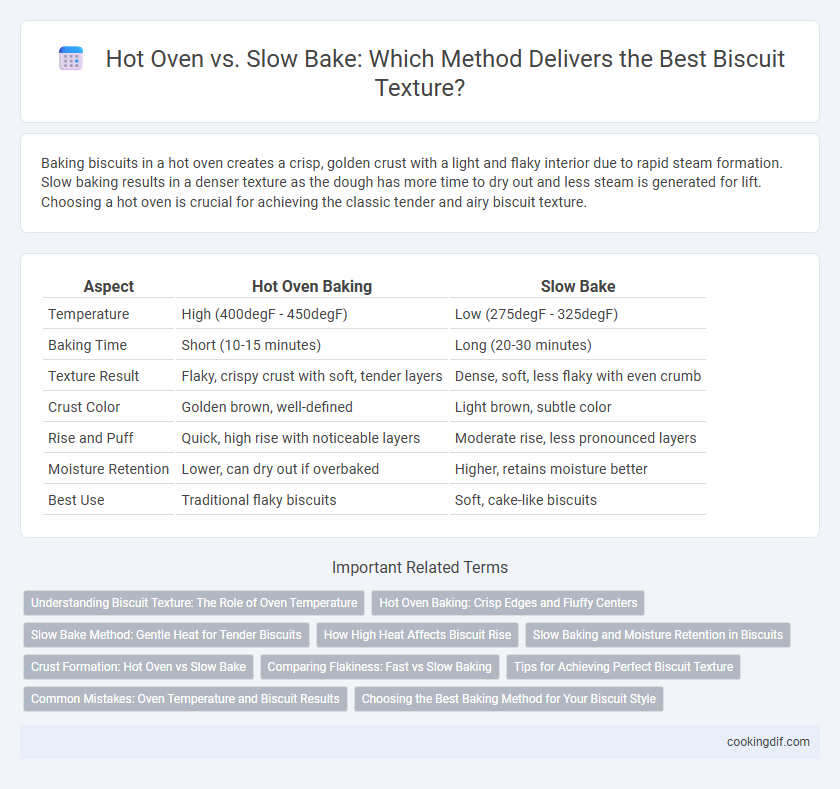 Hot Oven vs. Slow Bake: Which Method Delivers the Best Biscuit Texture?

Baking biscuits in a hot oven creates a crisp, golden crust with a light and flaky interior due to rapid steam formation. Slow baking results in a denser texture as the dough has more time to dry out and less steam is generated for lift. Choosing a hot oven is crucial for achieving the classic tender and airy biscuit texture.

| Aspect | Hot Oven Baking | Slow Bake |
|---|---|---|
| Temperature | High (400degF - 450degF) | Low (275degF - 325degF) |
| Baking Time | Short (10-15 minutes) | Long (20-30 minutes) |
| Texture Result | Flaky, crispy crust with soft, tender layers | Dense, soft, less flaky with even crumb |
| Crust Color | Golden brown, well-defined | Light brown, subtle color |
| Rise and Puff | Quick, high rise with noticeable layers | Moderate rise, less pronounced layers |
| Moisture Retention | Lower, can dry out if overbaked | Higher, retains moisture better |
| Best Use | Traditional flaky biscuits | Soft, cake-like biscuits |

Important Related Terms

Understanding Biscuit Texture: The Role of Oven Temperature
Hot Oven Baking: Crisp Edges and Fluffy Centers
Slow Bake Method: Gentle Heat for Tender Biscuits
How High Heat Affects Biscuit Rise
Slow Baking and Moisture Retention in Biscuits
Crust Formation: Hot Oven vs Slow Bake
Comparing Flakiness: Fast vs Slow Baking
Tips for Achieving Perfect Biscuit Texture
Common Mistakes: Oven Temperature and Biscuit Results
Choosing the Best Baking Method for Your Biscuit Style

cookingdif.com