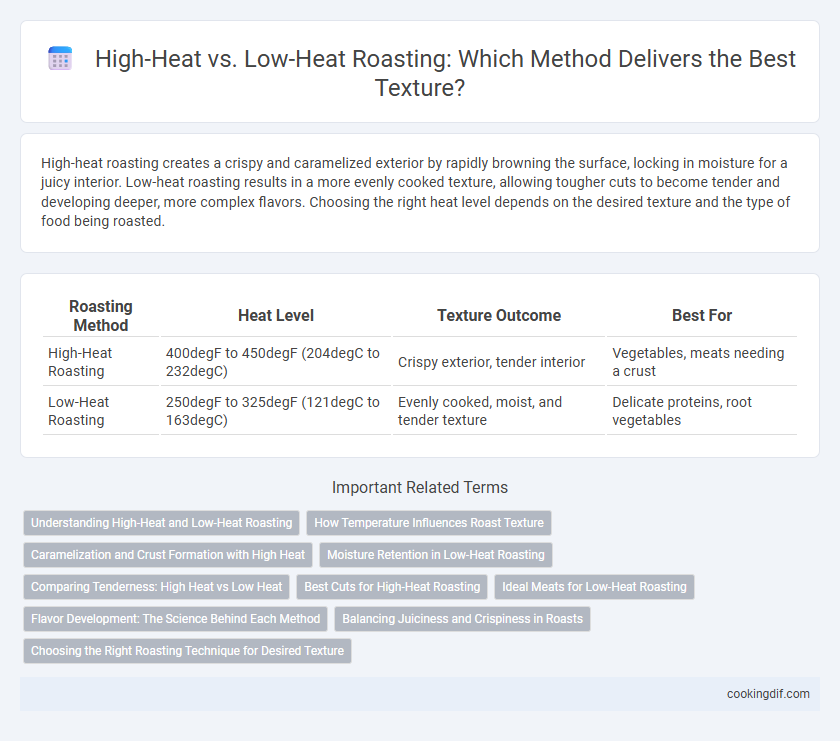 High-Heat vs. Low-Heat Roasting: Which Method Delivers the Best Texture?

High-heat roasting creates a crispy and caramelized exterior by rapidly browning the surface, locking in moisture for a juicy interior. Low-heat roasting results in a more evenly cooked texture, allowing tougher cuts to become tender and developing deeper, more complex flavors. Choosing the right heat level depends on the desired texture and the type of food being roasted.

| Roasting Method | Heat Level | Texture Outcome | Best For |
|---|---|---|---|
| High-Heat Roasting | 400degF to 450degF (204degC to 232degC) | Crispy exterior, tender interior | Vegetables, meats needing a crust |
| Low-Heat Roasting | 250degF to 325degF (121degC to 163degC) | Evenly cooked, moist, and tender texture | Delicate proteins, root vegetables |

Important Related Terms

Understanding High-Heat and Low-Heat Roasting
How Temperature Influences Roast Texture
Caramelization and Crust Formation with High Heat
Moisture Retention in Low-Heat Roasting
Comparing Tenderness: High Heat vs Low Heat
Best Cuts for High-Heat Roasting
Ideal Meats for Low-Heat Roasting
Flavor Development: The Science Behind Each Method
Balancing Juiciness and Crispiness in Roasts
Choosing the Right Roasting Technique for Desired Texture

cookingdif.com