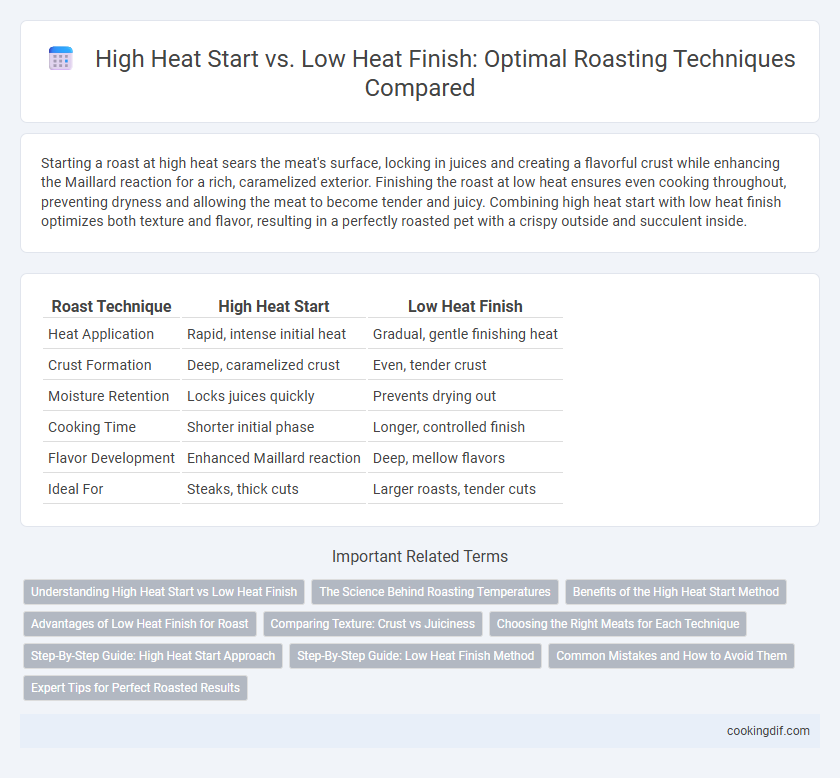 High Heat Start vs. Low Heat Finish: Optimal Roasting Techniques Compared

Starting a roast at high heat sears the meat's surface, locking in juices and creating a flavorful crust while enhancing the Maillard reaction for a rich, caramelized exterior. Finishing the roast at low heat ensures even cooking throughout, preventing dryness and allowing the meat to become tender and juicy. Combining high heat start with low heat finish optimizes both texture and flavor, resulting in a perfectly roasted pet with a crispy outside and succulent inside.

| Roast Technique | High Heat Start | Low Heat Finish |
|---|---|---|
| Heat Application | Rapid, intense initial heat | Gradual, gentle finishing heat |
| Crust Formation | Deep, caramelized crust | Even, tender crust |
| Moisture Retention | Locks juices quickly | Prevents drying out |
| Cooking Time | Shorter initial phase | Longer, controlled finish |
| Flavor Development | Enhanced Maillard reaction | Deep, mellow flavors |
| Ideal For | Steaks, thick cuts | Larger roasts, tender cuts |

Important Related Terms

Understanding High Heat Start vs Low Heat Finish
The Science Behind Roasting Temperatures
Benefits of the High Heat Start Method
Advantages of Low Heat Finish for Roast
Comparing Texture: Crust vs Juiciness
Choosing the Right Meats for Each Technique
Step-By-Step Guide: High Heat Start Approach
Step-By-Step Guide: Low Heat Finish Method
Common Mistakes and How to Avoid Them
Expert Tips for Perfect Roasted Results

cookingdif.com