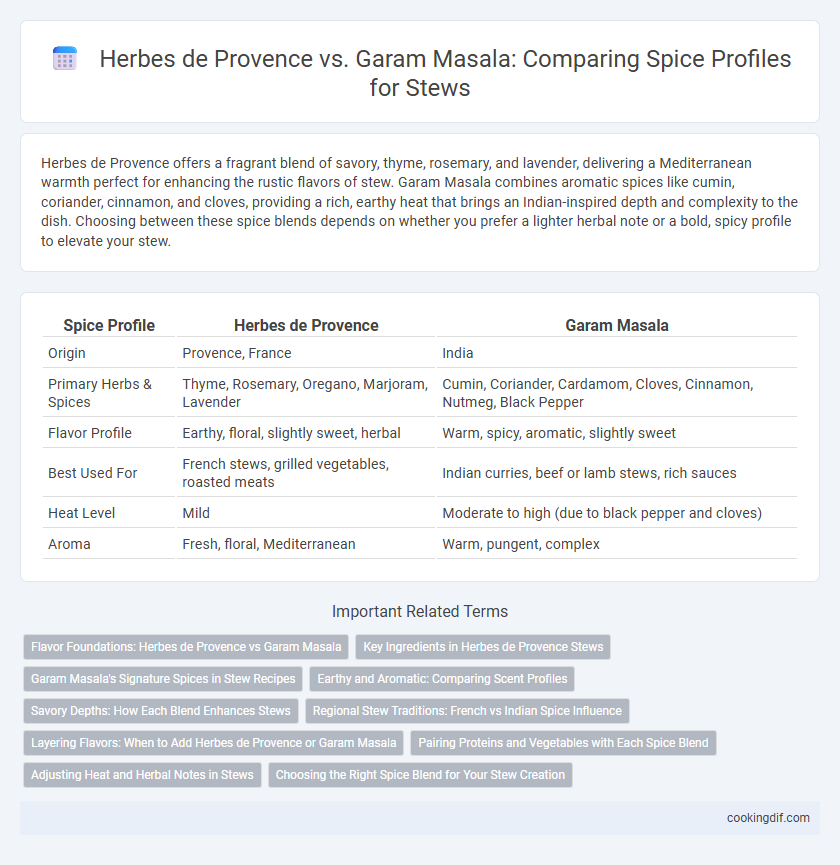 Herbes de Provence vs. Garam Masala: Comparing Spice Profiles for Stews

Herbes de Provence offers a fragrant blend of savory, thyme, rosemary, and lavender, delivering a Mediterranean warmth perfect for enhancing the rustic flavors of stew. Garam Masala combines aromatic spices like cumin, coriander, cinnamon, and cloves, providing a rich, earthy heat that brings an Indian-inspired depth and complexity to the dish. Choosing between these spice blends depends on whether you prefer a lighter herbal note or a bold, spicy profile to elevate your stew.

| Spice Profile | Herbes de Provence | Garam Masala |
|---|---|---|
| Origin | Provence, France | India |
| Primary Herbs & Spices | Thyme, Rosemary, Oregano, Marjoram, Lavender | Cumin, Coriander, Cardamom, Cloves, Cinnamon, Nutmeg, Black Pepper |
| Flavor Profile | Earthy, floral, slightly sweet, herbal | Warm, spicy, aromatic, slightly sweet |
| Best Used For | French stews, grilled vegetables, roasted meats | Indian curries, beef or lamb stews, rich sauces |
| Heat Level | Mild | Moderate to high (due to black pepper and cloves) |
| Aroma | Fresh, floral, Mediterranean | Warm, pungent, complex |

Important Related Terms

Flavor Foundations: Herbes de Provence vs Garam Masala
Key Ingredients in Herbes de Provence Stews
Garam Masala's Signature Spices in Stew Recipes
Earthy and Aromatic: Comparing Scent Profiles
Savory Depths: How Each Blend Enhances Stews
Regional Stew Traditions: French vs Indian Spice Influence
Layering Flavors: When to Add Herbes de Provence or Garam Masala
Pairing Proteins and Vegetables with Each Spice Blend
Adjusting Heat and Herbal Notes in Stews
Choosing the Right Spice Blend for Your Stew Creation

cookingdif.com