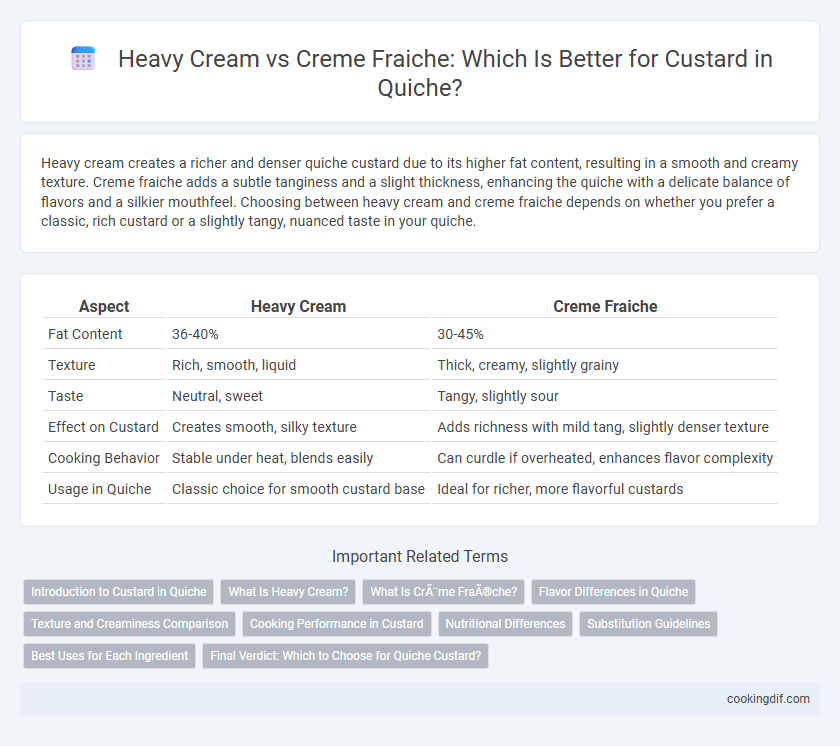 Heavy Cream vs Creme Fraiche: Which Is Better for Custard in Quiche?

Heavy cream creates a richer and denser quiche custard due to its higher fat content, resulting in a smooth and creamy texture. Creme fraiche adds a subtle tanginess and a slight thickness, enhancing the quiche with a delicate balance of flavors and a silkier mouthfeel. Choosing between heavy cream and creme fraiche depends on whether you prefer a classic, rich custard or a slightly tangy, nuanced taste in your quiche.

| Aspect | Heavy Cream | Creme Fraiche |
|---|---|---|
| Fat Content | 36-40% | 30-45% |
| Texture | Rich, smooth, liquid | Thick, creamy, slightly grainy |
| Taste | Neutral, sweet | Tangy, slightly sour |
| Effect on Custard | Creates smooth, silky texture | Adds richness with mild tang, slightly denser texture |
| Cooking Behavior | Stable under heat, blends easily | Can curdle if overheated, enhances flavor complexity |
| Usage in Quiche | Classic choice for smooth custard base | Ideal for richer, more flavorful custards |

Important Related Terms

Introduction to Custard in Quiche

What Is Heavy Cream?

What Is CrÃ¨me FraÃ®che?

Flavor Differences in Quiche

Texture and Creaminess Comparison

Cooking Performance in Custard

Nutritional Differences

Substitution Guidelines

Best Uses for Each Ingredient

Final Verdict: Which to Choose for Quiche Custard?

cookingdif.com