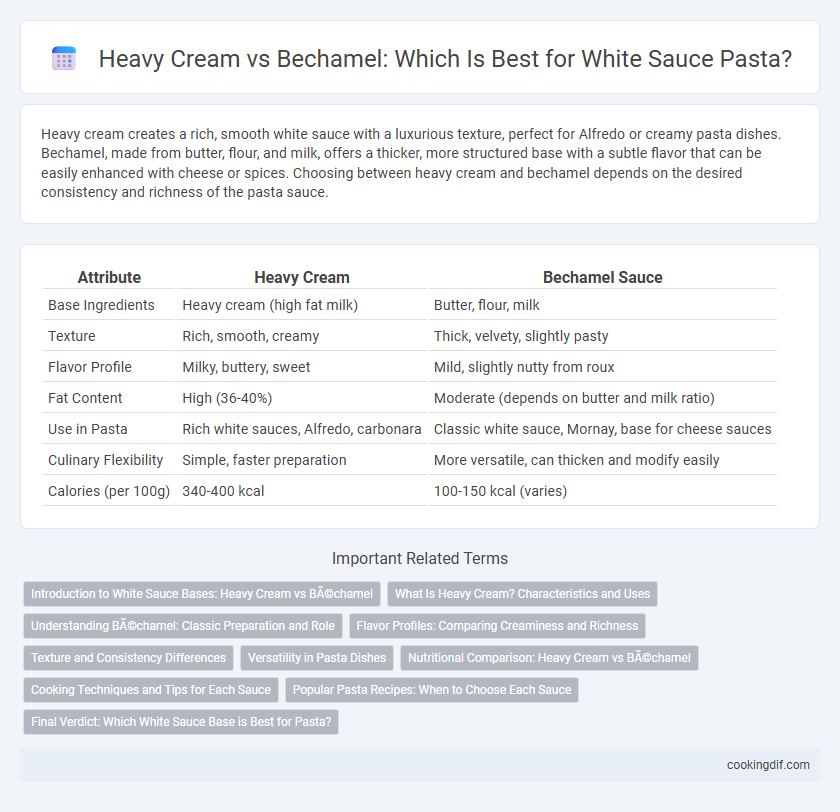 Heavy Cream vs Bechamel: Which Is Best for White Sauce Pasta?

Heavy cream creates a rich, smooth white sauce with a luxurious texture, perfect for Alfredo or creamy pasta dishes. Bechamel, made from butter, flour, and milk, offers a thicker, more structured base with a subtle flavor that can be easily enhanced with cheese or spices. Choosing between heavy cream and bechamel depends on the desired consistency and richness of the pasta sauce.

| Attribute | Heavy Cream | Bechamel Sauce |
|---|---|---|
| Base Ingredients | Heavy cream (high fat milk) | Butter, flour, milk |
| Texture | Rich, smooth, creamy | Thick, velvety, slightly pasty |
| Flavor Profile | Milky, buttery, sweet | Mild, slightly nutty from roux |
| Fat Content | High (36-40%) | Moderate (depends on butter and milk ratio) |
| Use in Pasta | Rich white sauces, Alfredo, carbonara | Classic white sauce, Mornay, base for cheese sauces |
| Culinary Flexibility | Simple, faster preparation | More versatile, can thicken and modify easily |
| Calories (per 100g) | 340-400 kcal | 100-150 kcal (varies) |

Important Related Terms

Introduction to White Sauce Bases: Heavy Cream vs BÃ©chamel
What Is Heavy Cream? Characteristics and Uses
Understanding BÃ©chamel: Classic Preparation and Role
Flavor Profiles: Comparing Creaminess and Richness
Texture and Consistency Differences
Versatility in Pasta Dishes
Nutritional Comparison: Heavy Cream vs BÃ©chamel
Cooking Techniques and Tips for Each Sauce
Popular Pasta Recipes: When to Choose Each Sauce
Final Verdict: Which White Sauce Base is Best for Pasta?

cookingdif.com