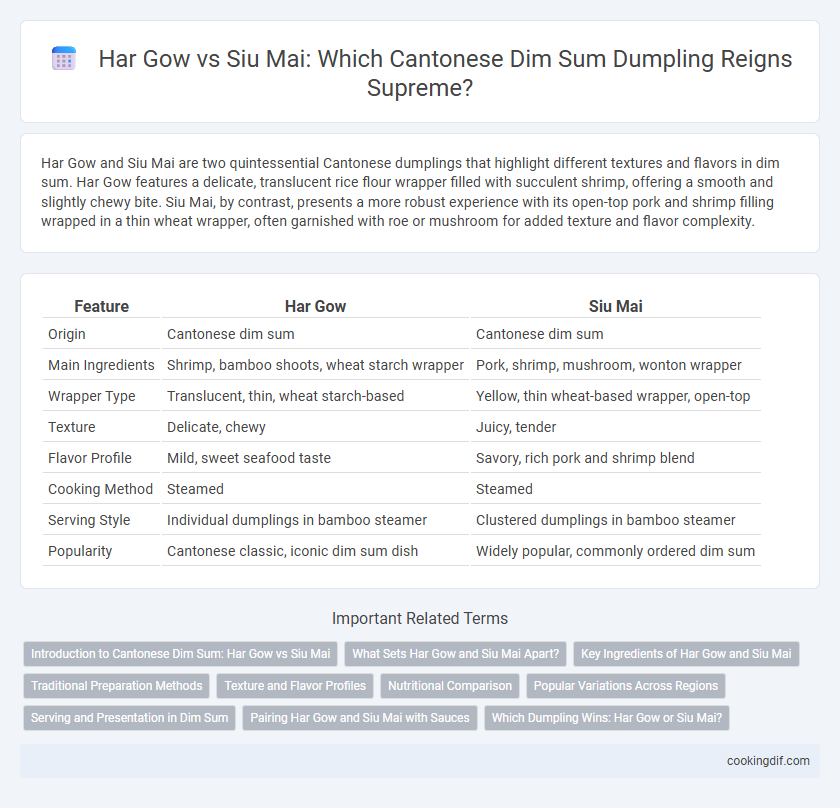 Har Gow vs Siu Mai: Which Cantonese Dim Sum Dumpling Reigns Supreme?

Har Gow and Siu Mai are two quintessential Cantonese dumplings that highlight different textures and flavors in dim sum. Har Gow features a delicate, translucent rice flour wrapper filled with succulent shrimp, offering a smooth and slightly chewy bite. Siu Mai, by contrast, presents a more robust experience with its open-top pork and shrimp filling wrapped in a thin wheat wrapper, often garnished with roe or mushroom for added texture and flavor complexity.

| Feature | Har Gow | Siu Mai |
|---|---|---|
| Origin | Cantonese dim sum | Cantonese dim sum |
| Main Ingredients | Shrimp, bamboo shoots, wheat starch wrapper | Pork, shrimp, mushroom, wonton wrapper |
| Wrapper Type | Translucent, thin, wheat starch-based | Yellow, thin wheat-based wrapper, open-top |
| Texture | Delicate, chewy | Juicy, tender |
| Flavor Profile | Mild, sweet seafood taste | Savory, rich pork and shrimp blend |
| Cooking Method | Steamed | Steamed |
| Serving Style | Individual dumplings in bamboo steamer | Clustered dumplings in bamboo steamer |
| Popularity | Cantonese classic, iconic dim sum dish | Widely popular, commonly ordered dim sum |

Important Related Terms

Introduction to Cantonese Dim Sum: Har Gow vs Siu Mai
What Sets Har Gow and Siu Mai Apart?
Key Ingredients of Har Gow and Siu Mai
Traditional Preparation Methods
Texture and Flavor Profiles
Nutritional Comparison
Popular Variations Across Regions
Serving and Presentation in Dim Sum
Pairing Har Gow and Siu Mai with Sauces
Which Dumpling Wins: Har Gow or Siu Mai?

cookingdif.com